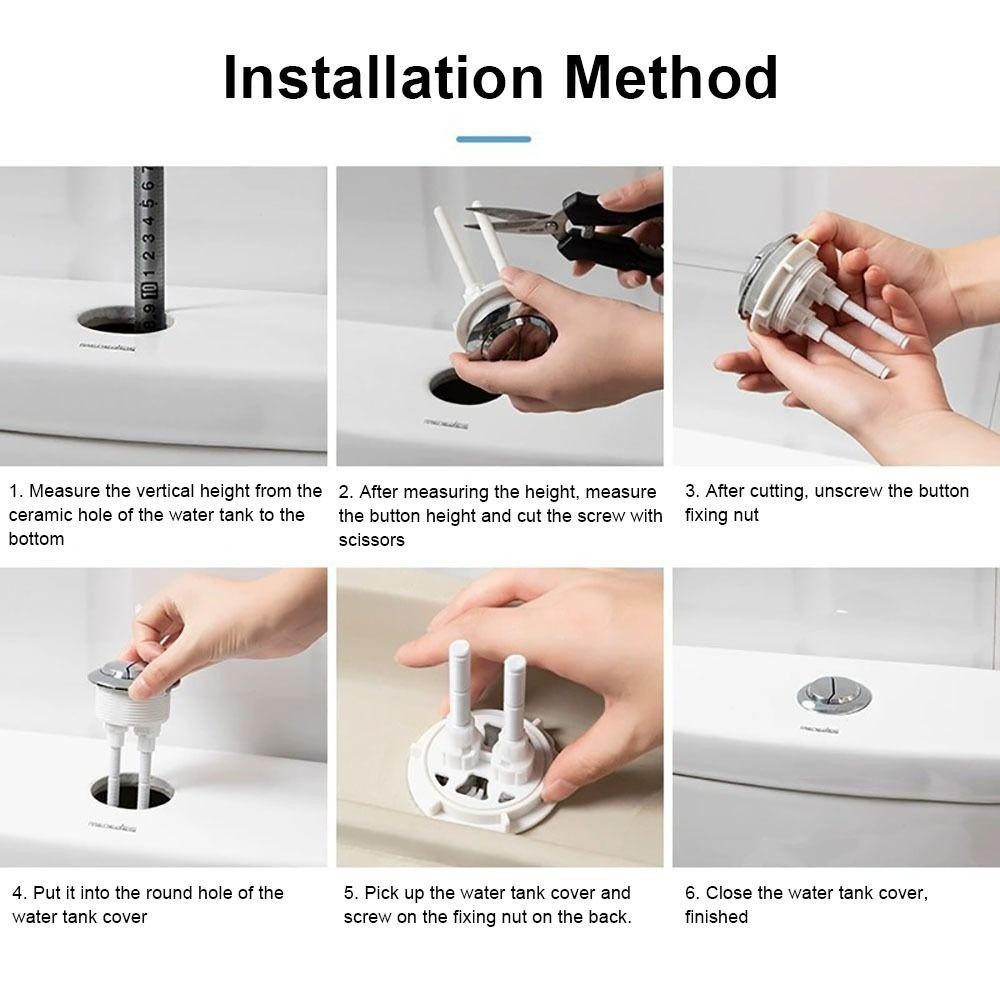 Installation Method

1. Measure the vertical height from the ceramic hole of the water tank to the bottom

2. After measuring the height, measure the button height and cut the screw with scissors

3. After cutting, unscrew the button fixing nut

4. Put it into the round hole of the water tank cover

5. Pick up the water tank cover and screw on the fixing nut on the back.

6. Close the water tank cover, finished