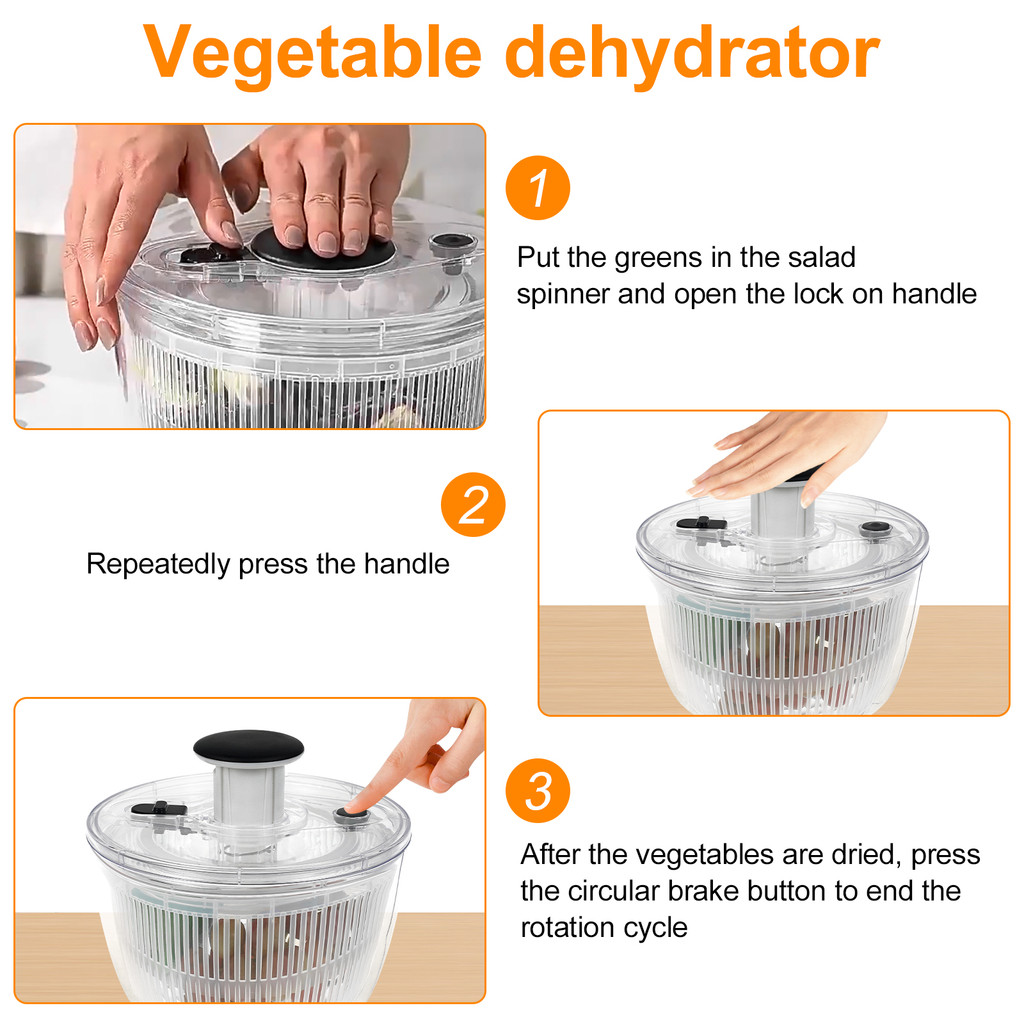 Vegetable dehydrator

1

Put the greens in the salad spinner and open the lock on handle

2

Repeatedly press the handle

3

After the vegetables are dried, press the circular brake button to end the rotation cycle