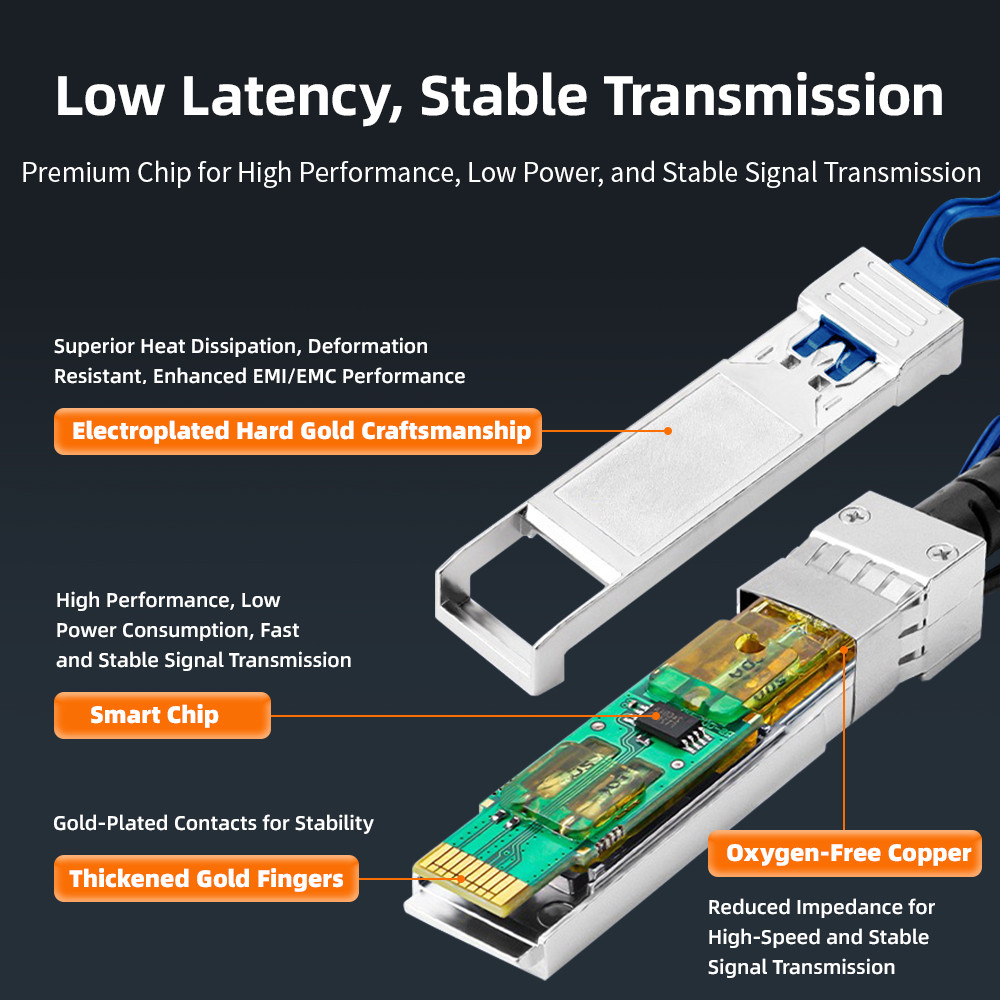 Low Latency, Stable Transmission

Premium Chip for High Performance, Low Power, and Stable Signal Transmission

Superior Heat Dissipation, Deformation Resistant, Enhanced EMI/EMC Performance

Electroplated Hard Gold Craftsmanship

High Performance, Low Power Consumption, Fast and Stable Signal Transmission

Smart Chip

Gold-Plated Contacts for Stability

Thickened Gold Fingers

Oxygen-Free Copper

Reduced Impedance for High-Speed and Stable Signal Transmission