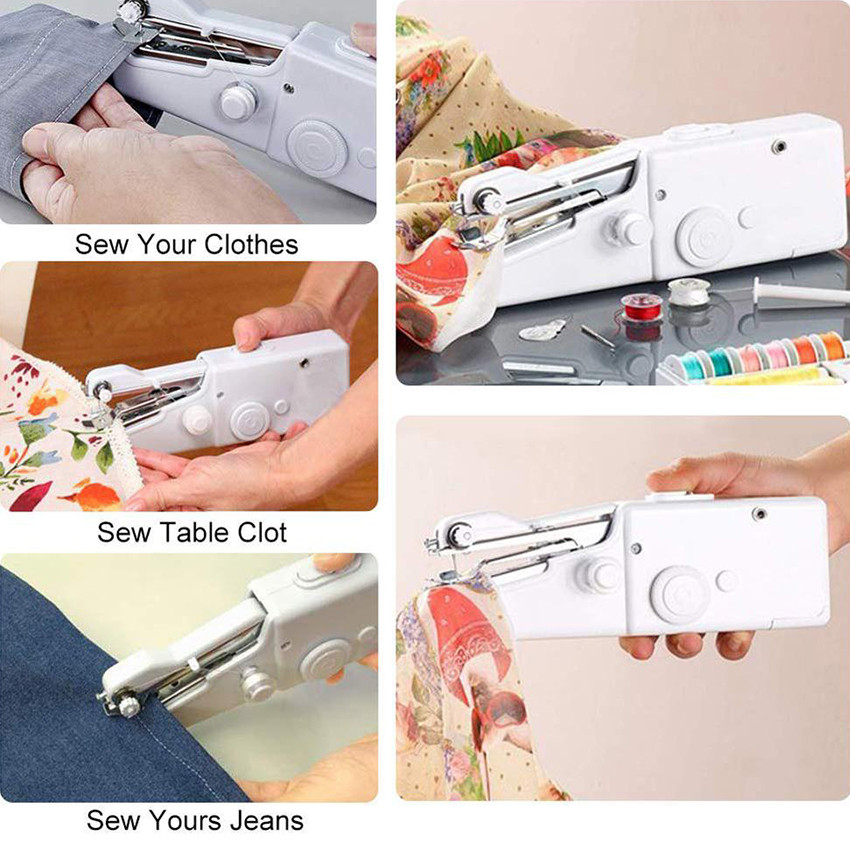 Sew Your Clothes

Sew Table Clot

Sew Yours Jeans