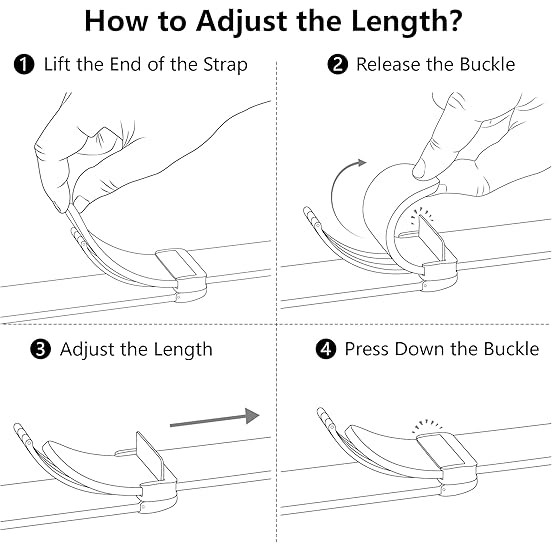 How to Adjust the Length?

❶ Lift the End of the Strap

❷ Release the Buckle

❸ Adjust the Length

❹ Press Down the Buckle