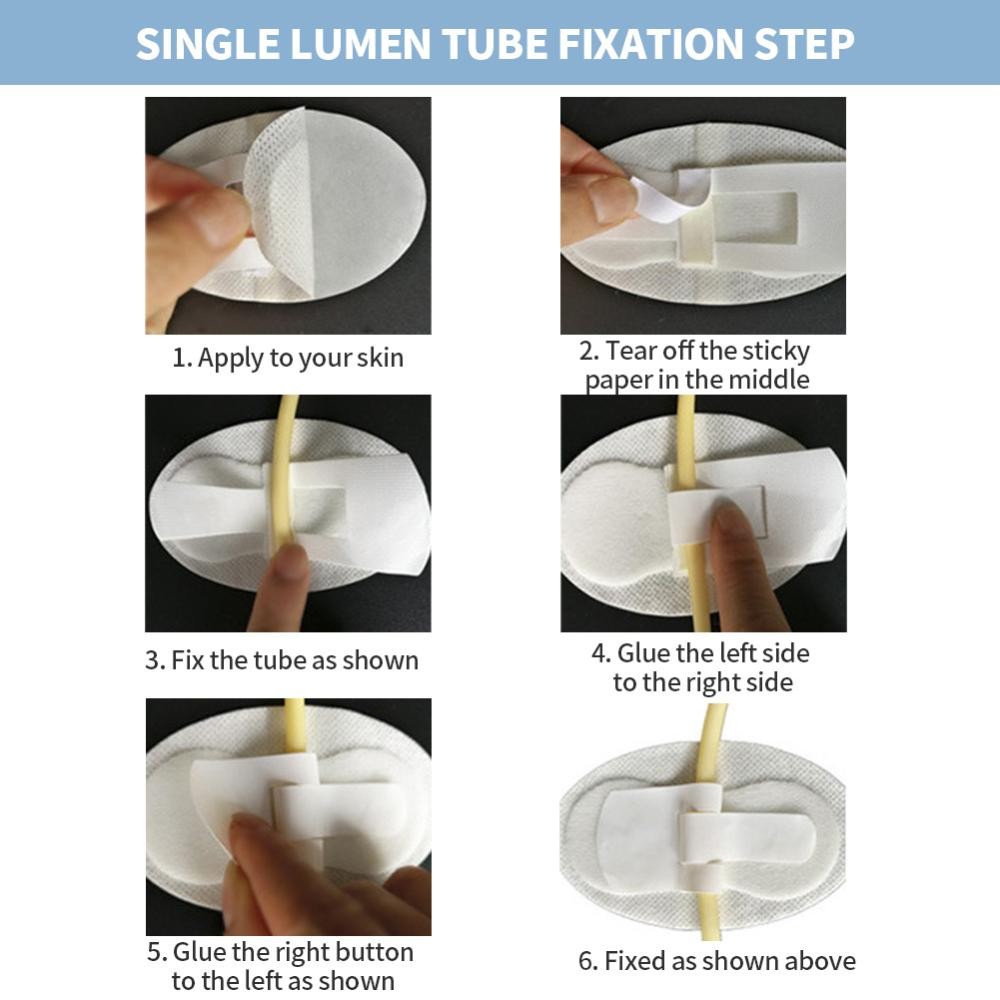 SINGLE LUMEN TUBE FIXATION STEP

1. Apply to your skin

2. Tear off the sticky paper in the middle

3. Fix the tube as shown

4. Glue the left side to the right side

5. Glue the right button to the left as shown

6. Fixed as shown above