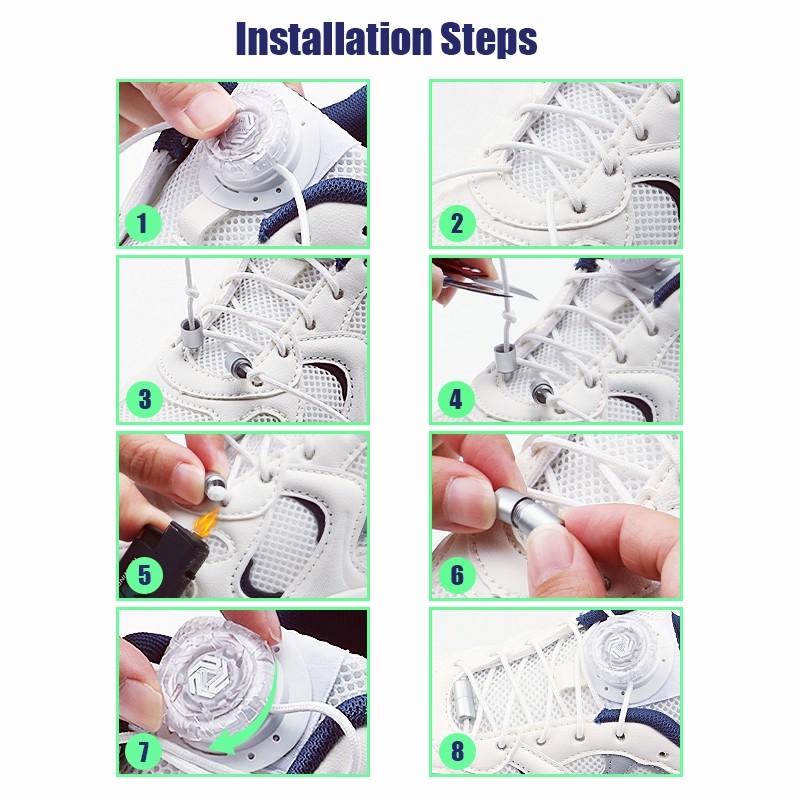 Installation Steps

1

2

3

4

5

6

7

8