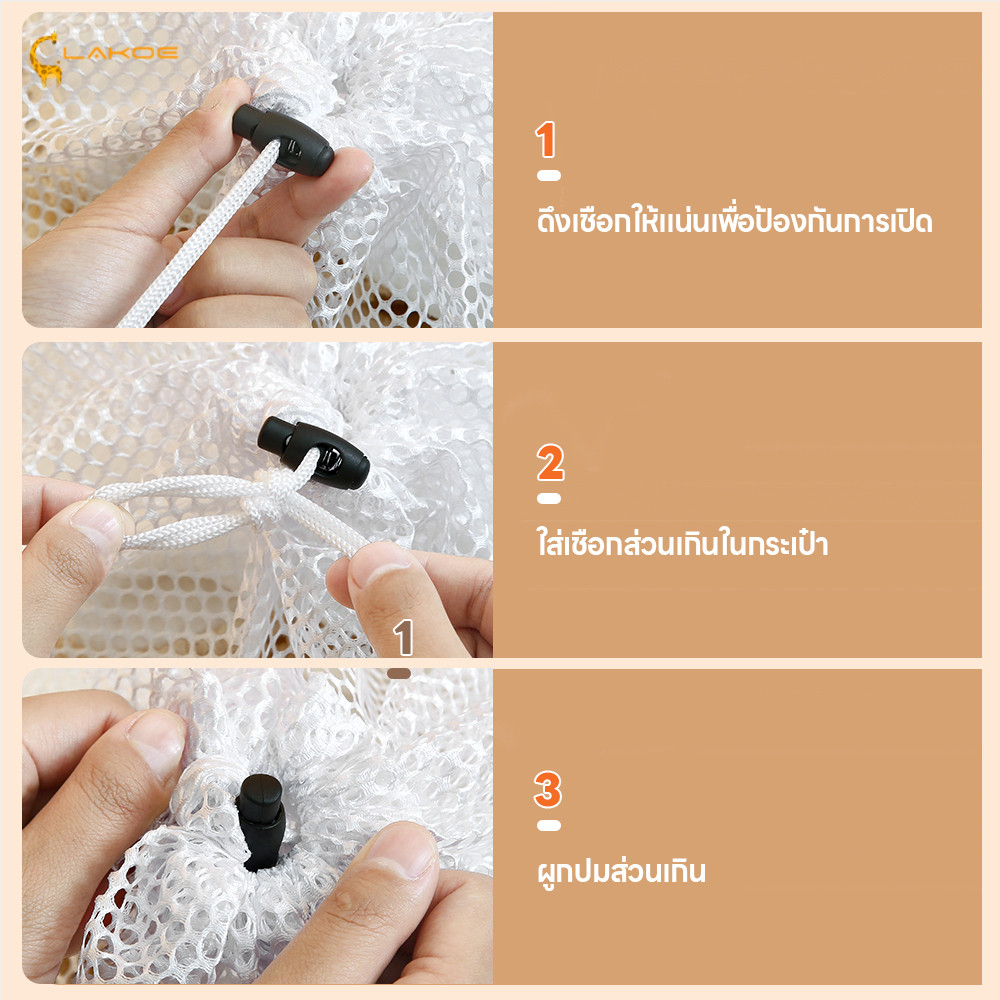 LAKOE

1

ดึงเชือกให้แน่นเพื่อป้องกันการเปิด

2

ใส่เชือกส่วนเกินในกระเป๋า

1

3

ผูกปมส่วนเกิน