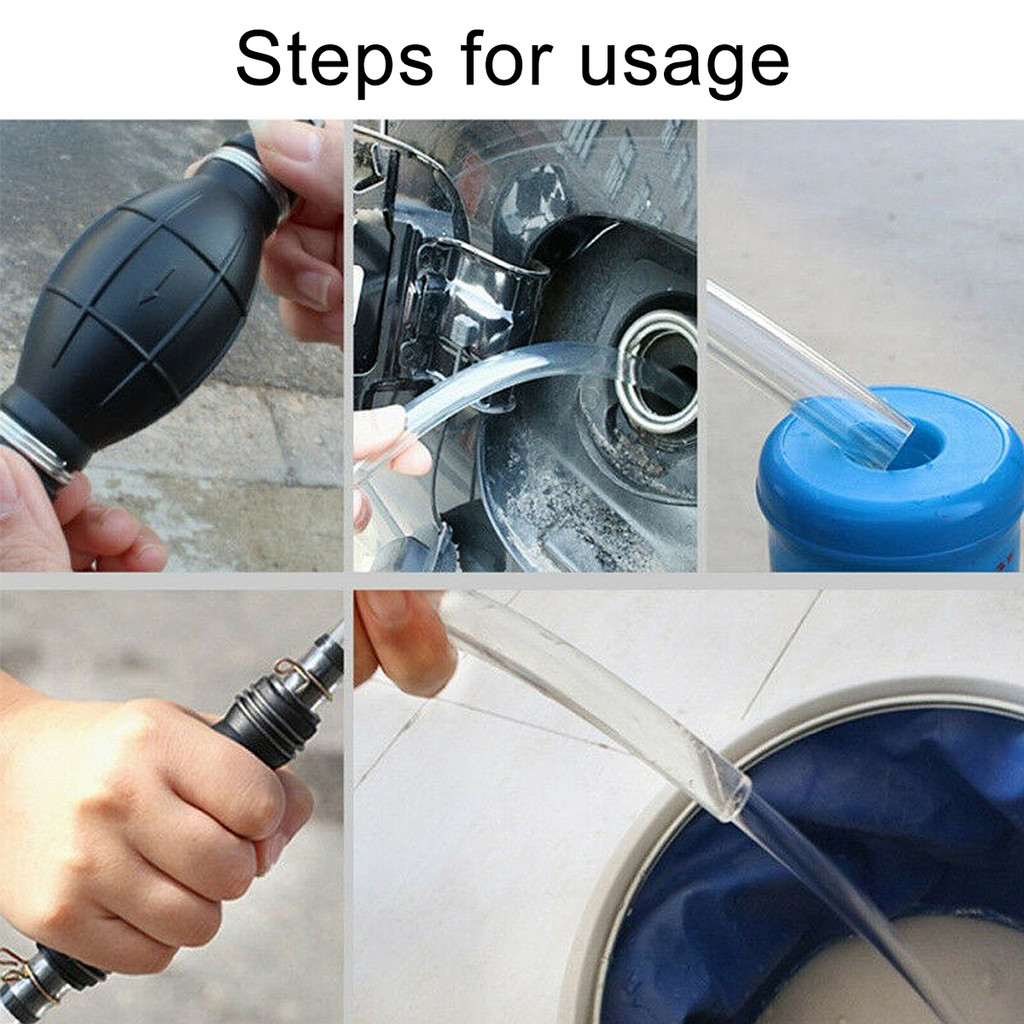 Steps for usage