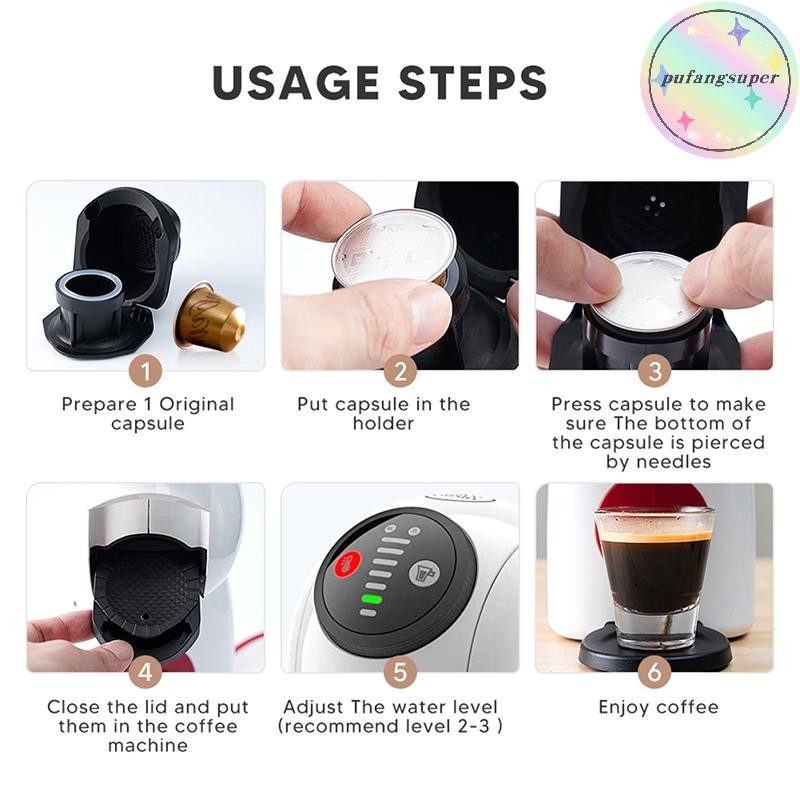 USAGE STEPS

pufangsuper

1
Prepare 1 Original capsule

2
Put capsule in the holder

3
Press capsule to make sure The bottom of the capsule is pierced by needles

4
Close the lid and put them in the coffee machine

5
Adjust The water level (recommend level 2-3 )

6
Enjoy coffee