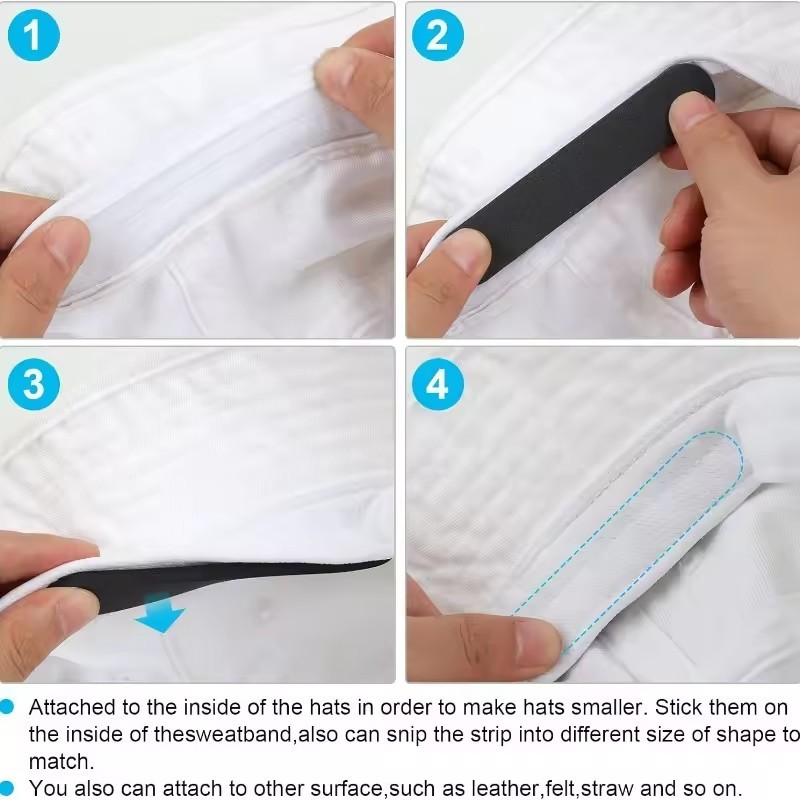 1

2

3

4

Attached to the inside of the hats in order to make hats smaller. Stick them on the inside of thesweatband,also can snip the strip into different size of shape to match.

You also can attach to other surface,such as leather,felt,straw and so on.