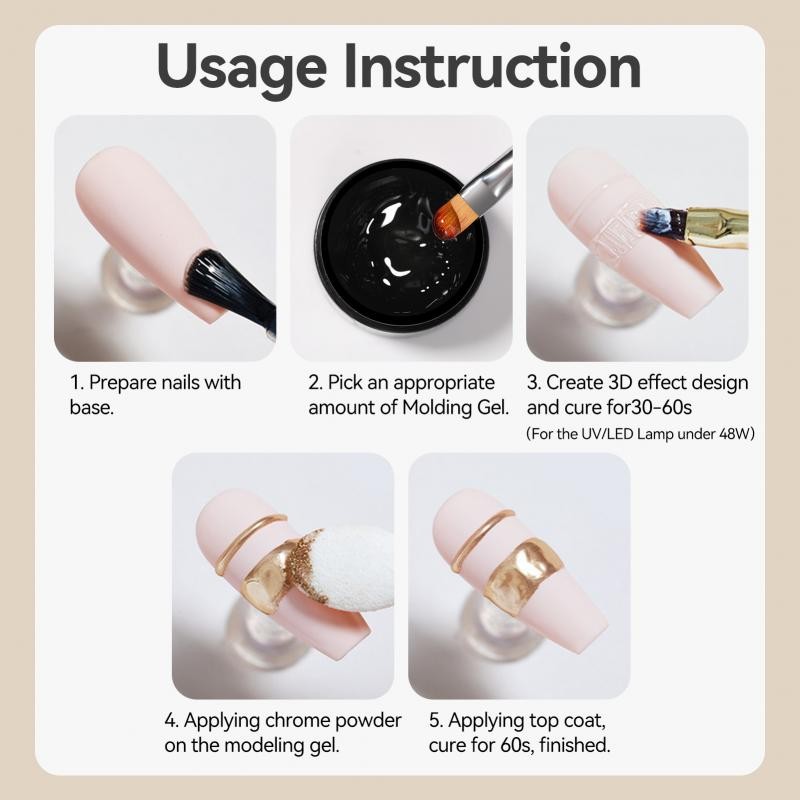 Usage Instruction

1. Prepare nails with base.

2. Pick an appropriate amount of Molding Gel.

3. Create 3D effect design and cure for30-60s
(For the UV/LED Lamp under 48W)

4. Applying chrome powder on the modeling gel.

5. Applying top coat, cure for 60s, finished.