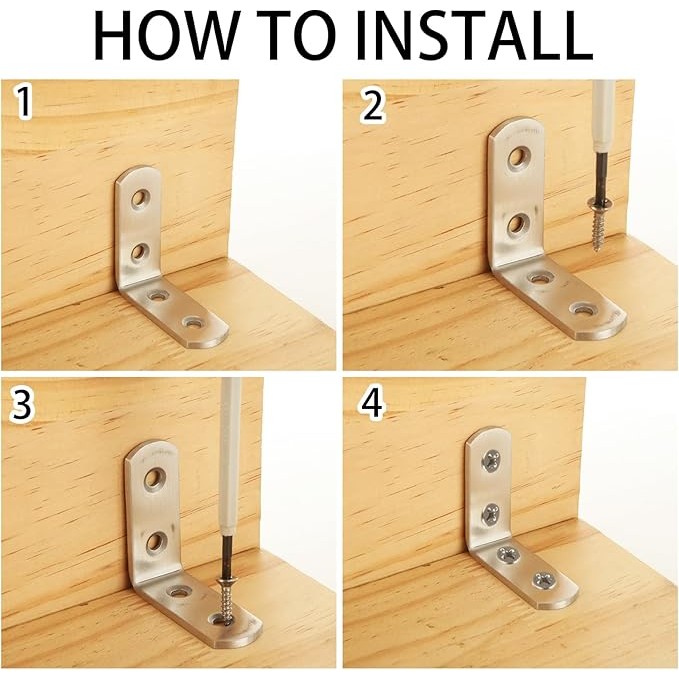 HOW TO INSTALL

1

2

3

4