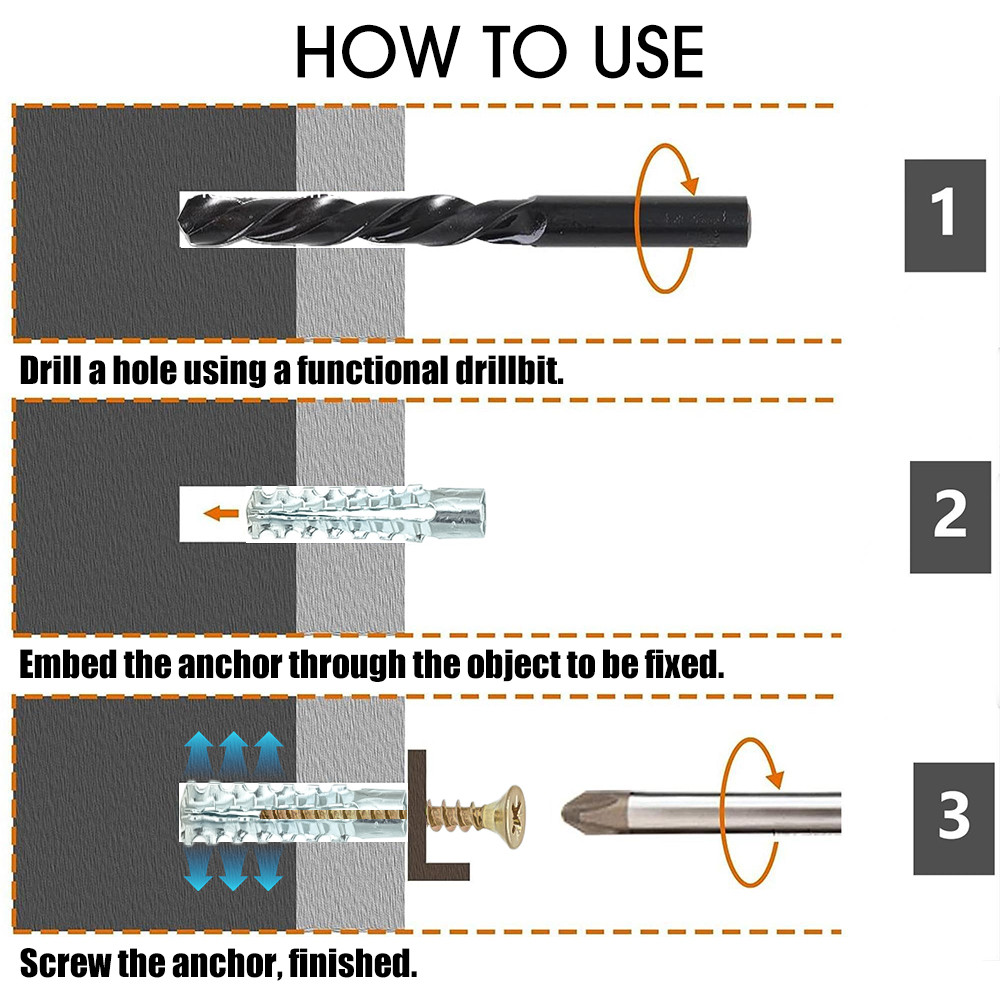 HOW TO USE

1

Drill a hole using a functional drillbit.

2

Embed the anchor through the object to be fixed.

3

Screw the anchor, finished.