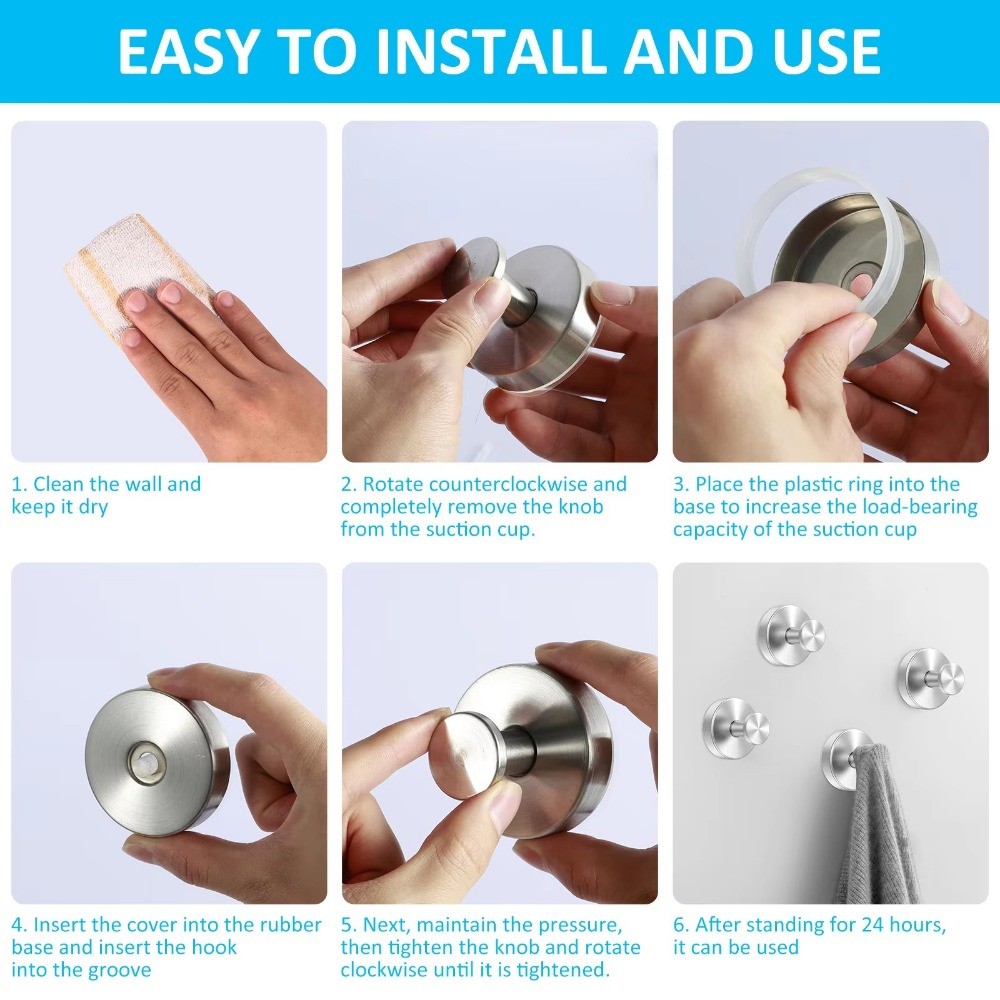 EASY TO INSTALL AND USE

1. Clean the wall and keep it dry

2. Rotate counterclockwise and completely remove the knob from the suction cup.

3. Place the plastic ring into the base to increase the load-bearing capacity of the suction cup

4. Insert the cover into the rubber base and insert the hook into the groove

5. Next, maintain the pressure, then tighten the knob and rotate clockwise until it is tightened.

6. After standing for 24 hours, it can be used