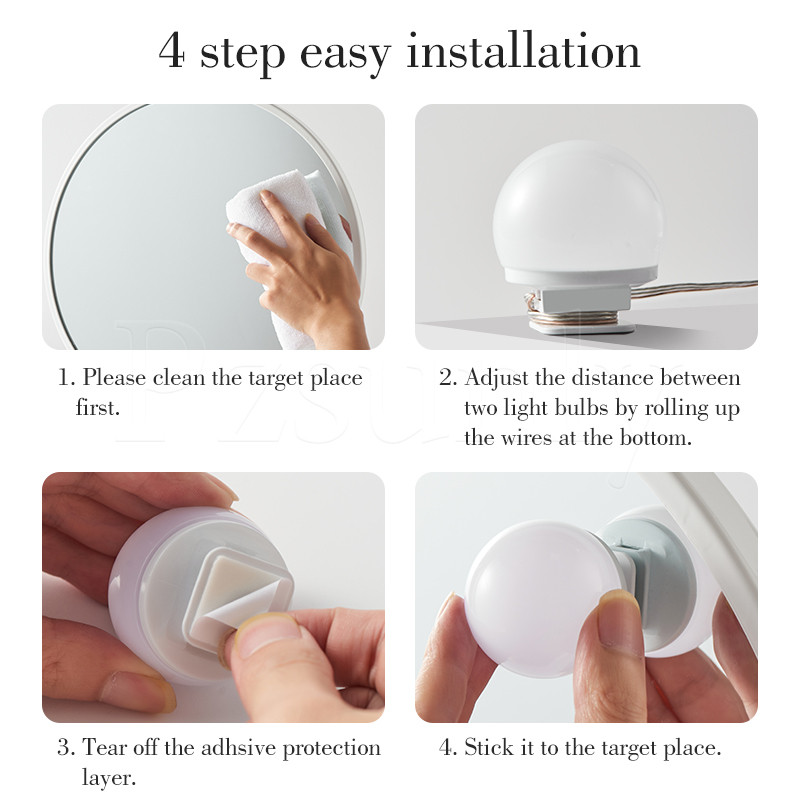 4 step easy installation

1. Please clean the target place first.

2. Adjust the distance between two light bulbs by rolling up the wires at the bottom.

3. Tear off the adhsive protection layer.

4. Stick it to the target place.