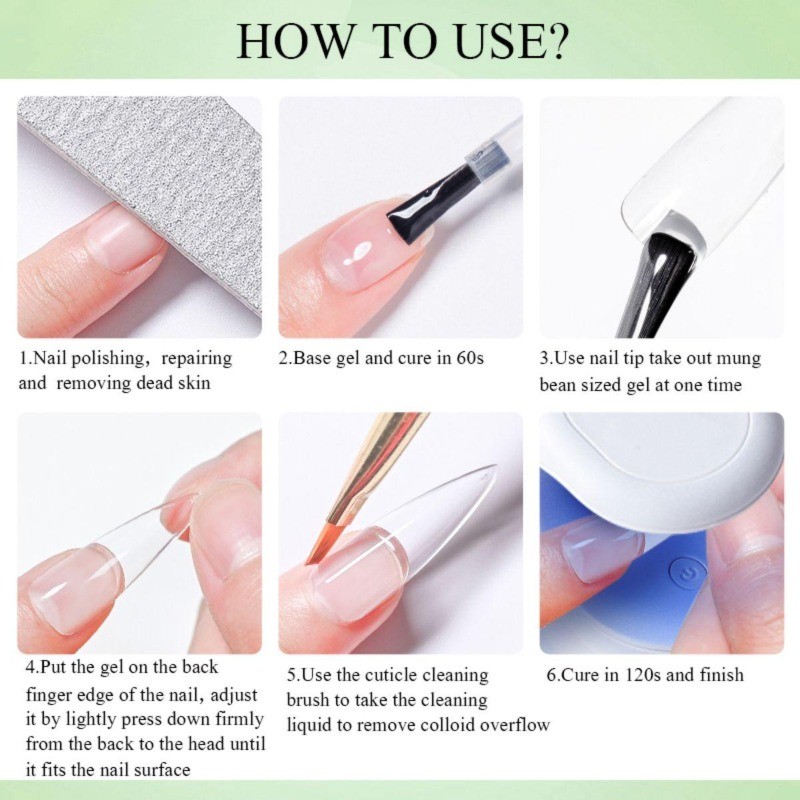 HOW TO USE?

1.Nail polishing, repairing and removing dead skin

2.Base gel and cure in 60s

3.Use nail tip take out mung bean sized gel at one time

4.Put the gel on the back finger edge of the nail, adjust it by lightly press down firmly from the back to the head until it fits the nail surface

5.Use the cuticle cleaning brush to take the cleaning liquid to remove colloid overflow

6.Cure in 120s and finish