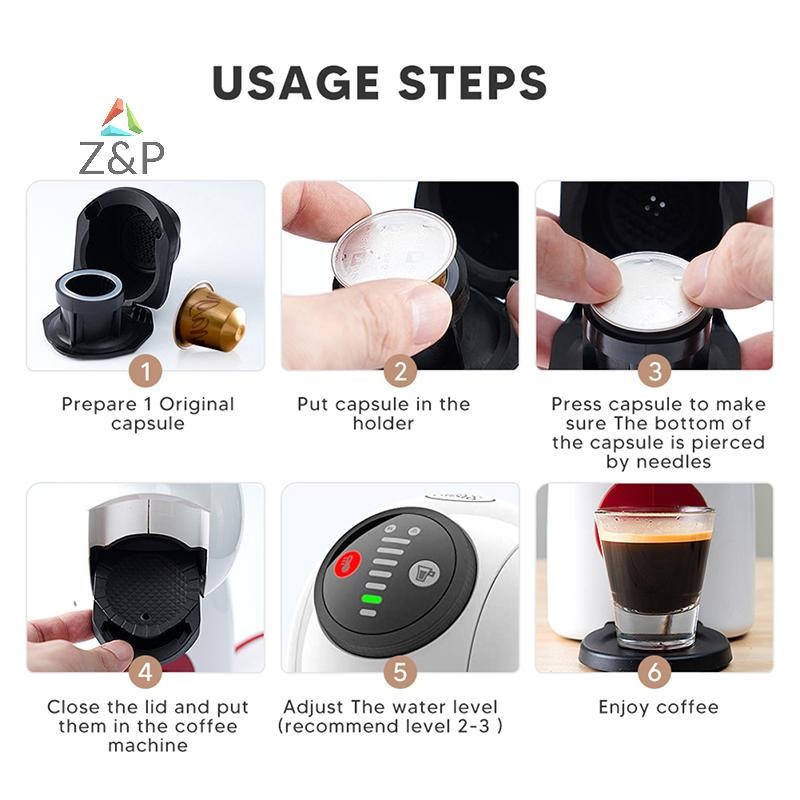 USAGE STEPS

Z&P

1
Prepare 1 Original capsule

2
Put capsule in the holder

3
Press capsule to make sure The bottom of the capsule is pierced by needles

4
Close the lid and put them in the coffee machine

5
Adjust The water level (recommend level 2-3 )

6
Enjoy coffee