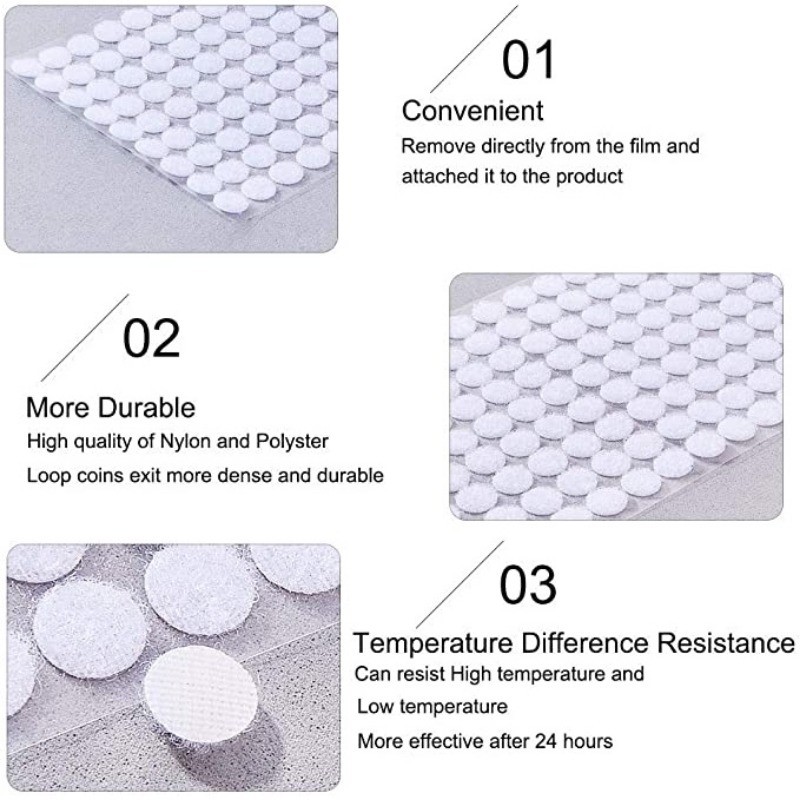 01
Convenient
Remove directly from the film and attached it to the product

02
More Durable
High quality of Nylon and Polyster
Loop coins exit more dense and durable

03
Temperature Difference Resistance
Can resist High temperature and Low temperature
More effective after 24 hours