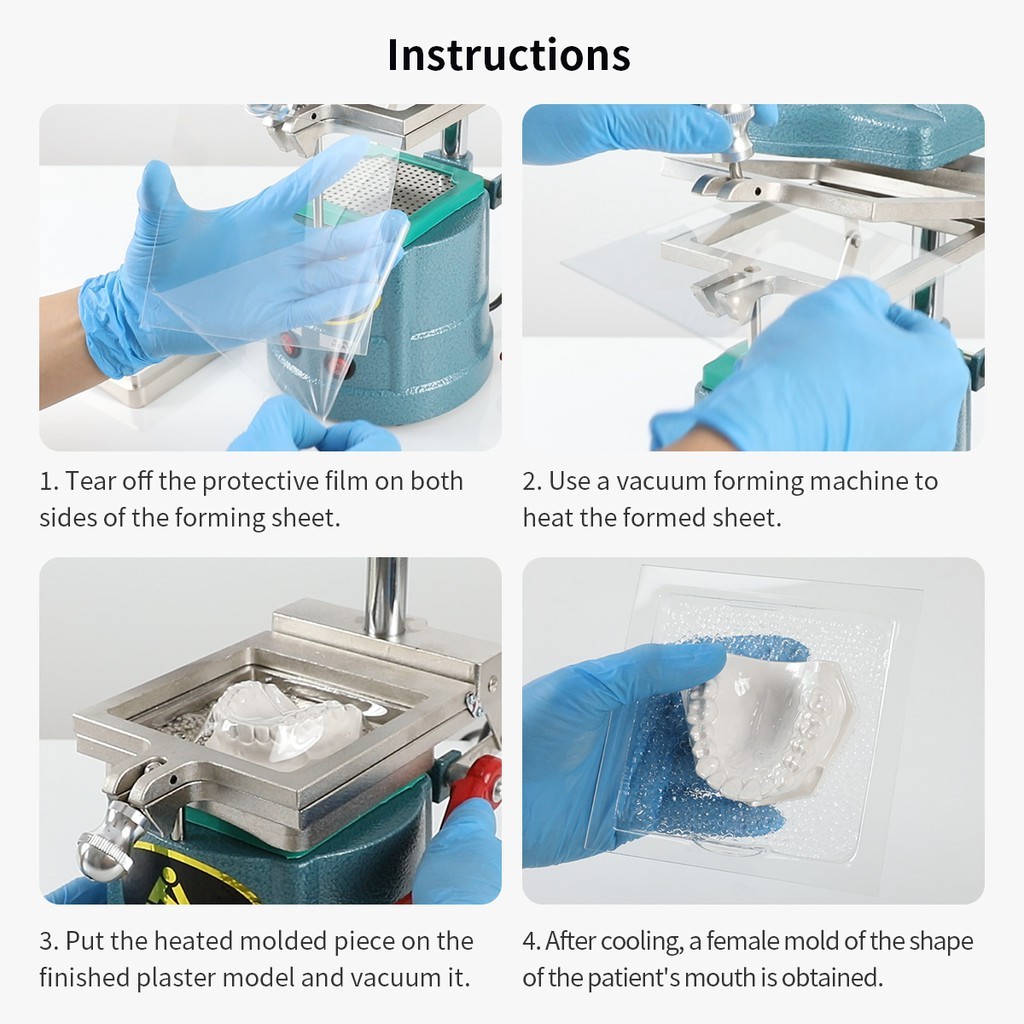 Instructions

1. Tear off the protective film on both sides of the forming sheet.

2. Use a vacuum forming machine to heat the formed sheet.

3. Put the heated molded piece on the finished plaster model and vacuum it.

4. After cooling, a female mold of the shape of the patient's mouth is obtained.