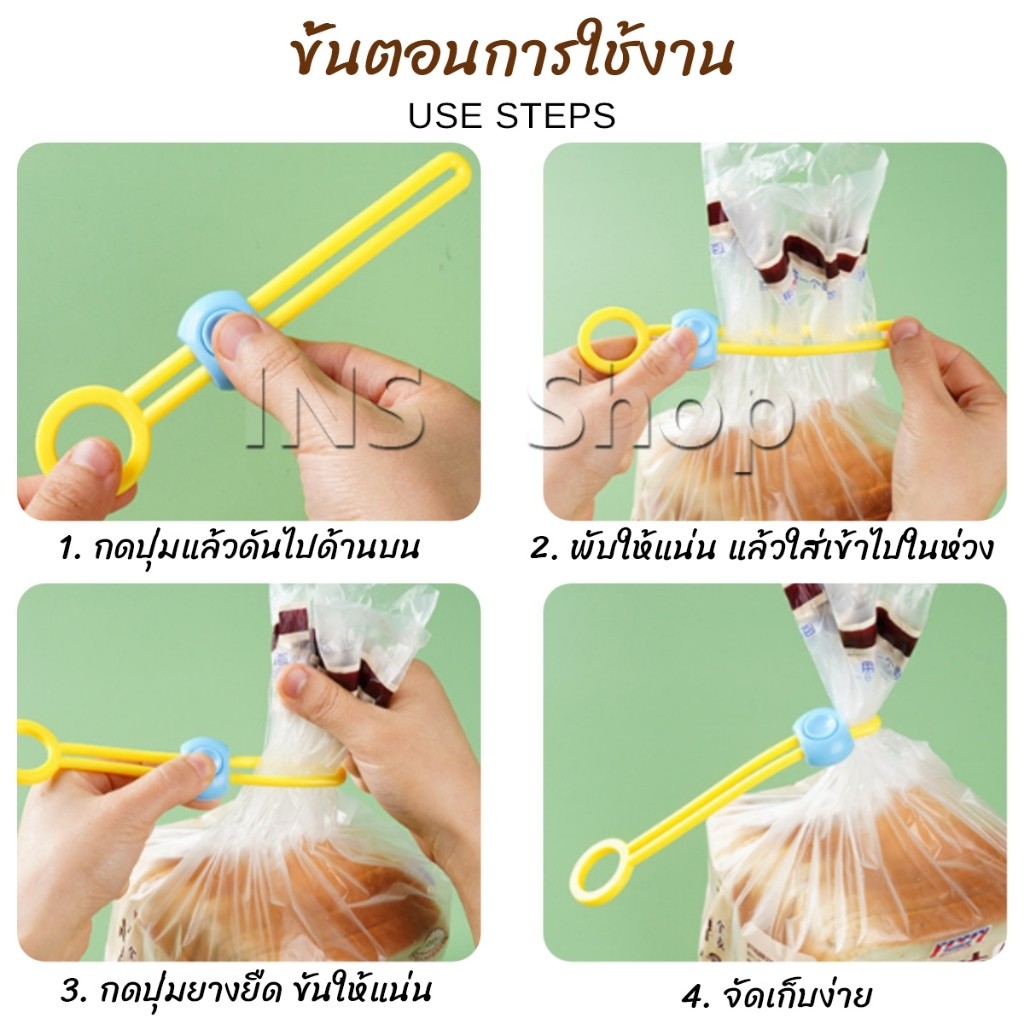 ขั้นตอนการใช้งาน
USE STEPS

INS Shop

1. กดปุ่มแล้วดันไปด้านบน

2. พับให้แน่น แล้วใส่เข้าไปในห่วง

3. กดปุ่มยางยืด ขันให้แน่น

4. จัดเก็บง่าย