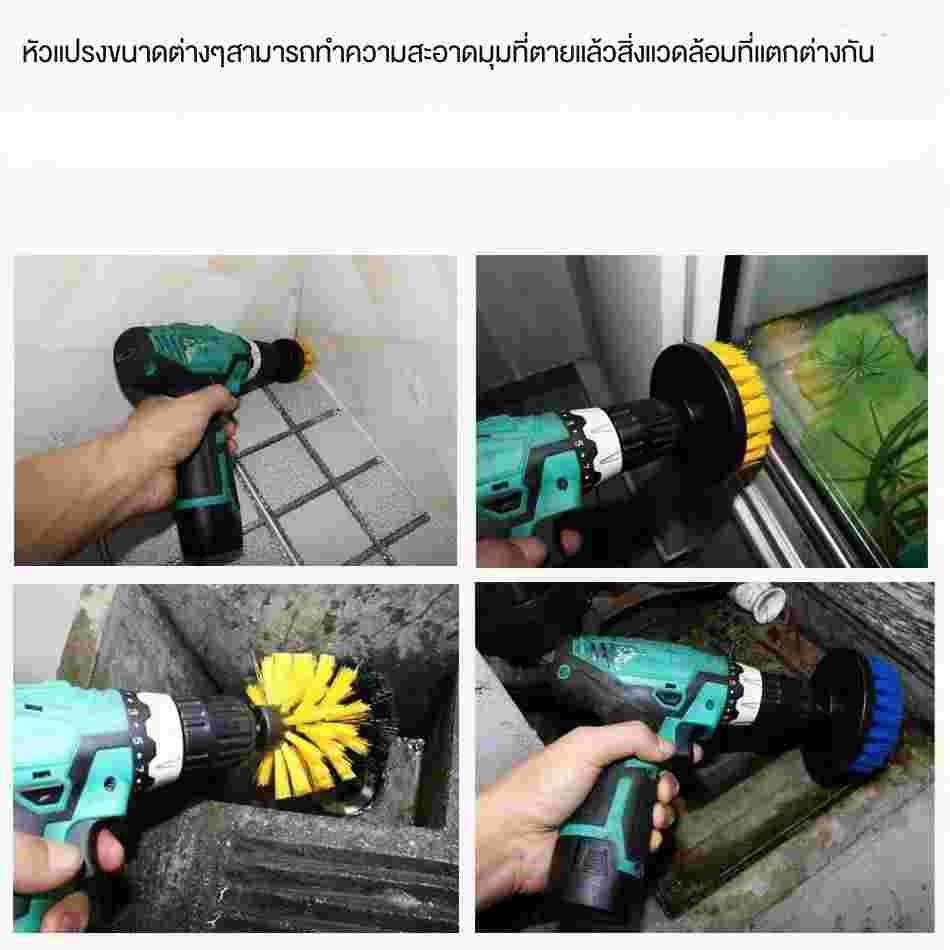 หัวแปรงขนาดต่างๆสามารถทำความสะอาดมุมที่ตายแล้วสิ่งแวดล้อมที่แตกต่างกัน