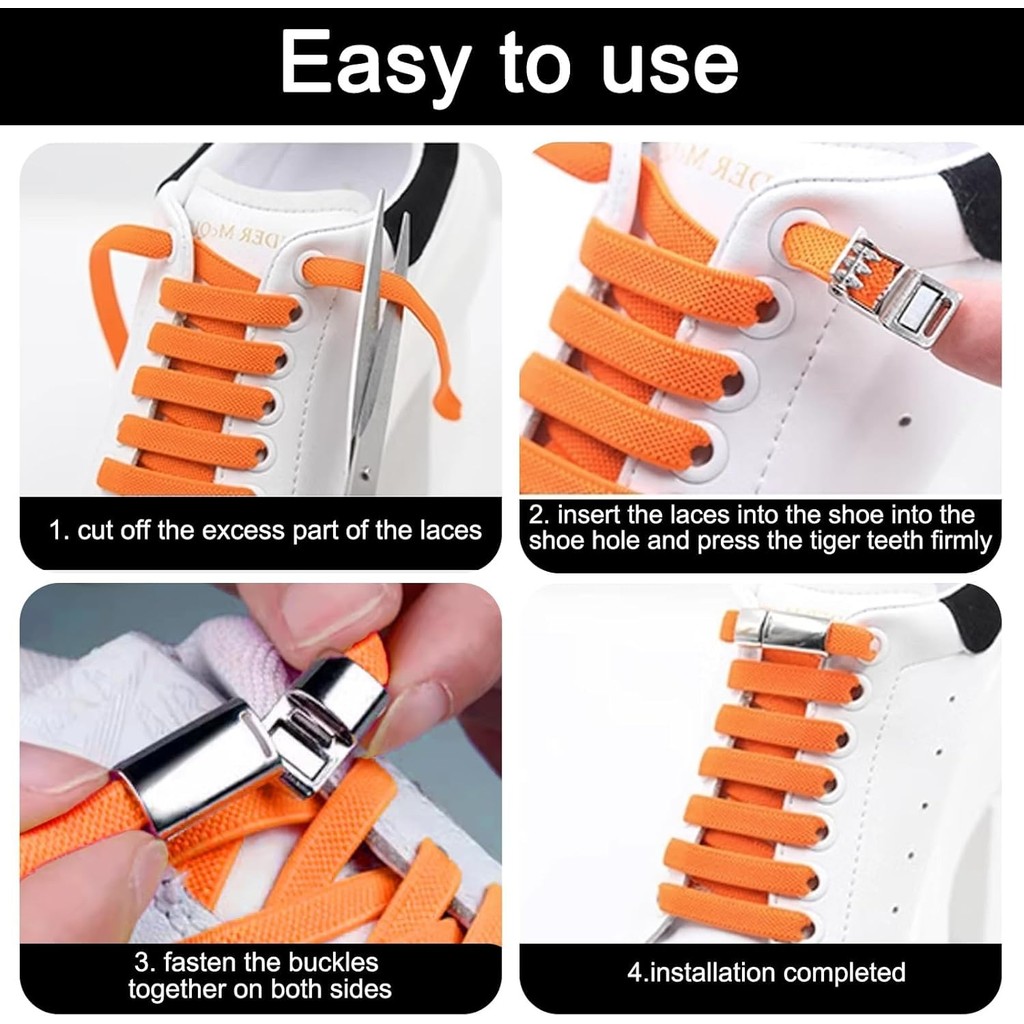 Easy to use

1. cut off the excess part of the laces

2. insert the laces into the shoe into the shoe hole and press the tiger teeth firmly

3. fasten the buckles together on both sides

4.installation completed