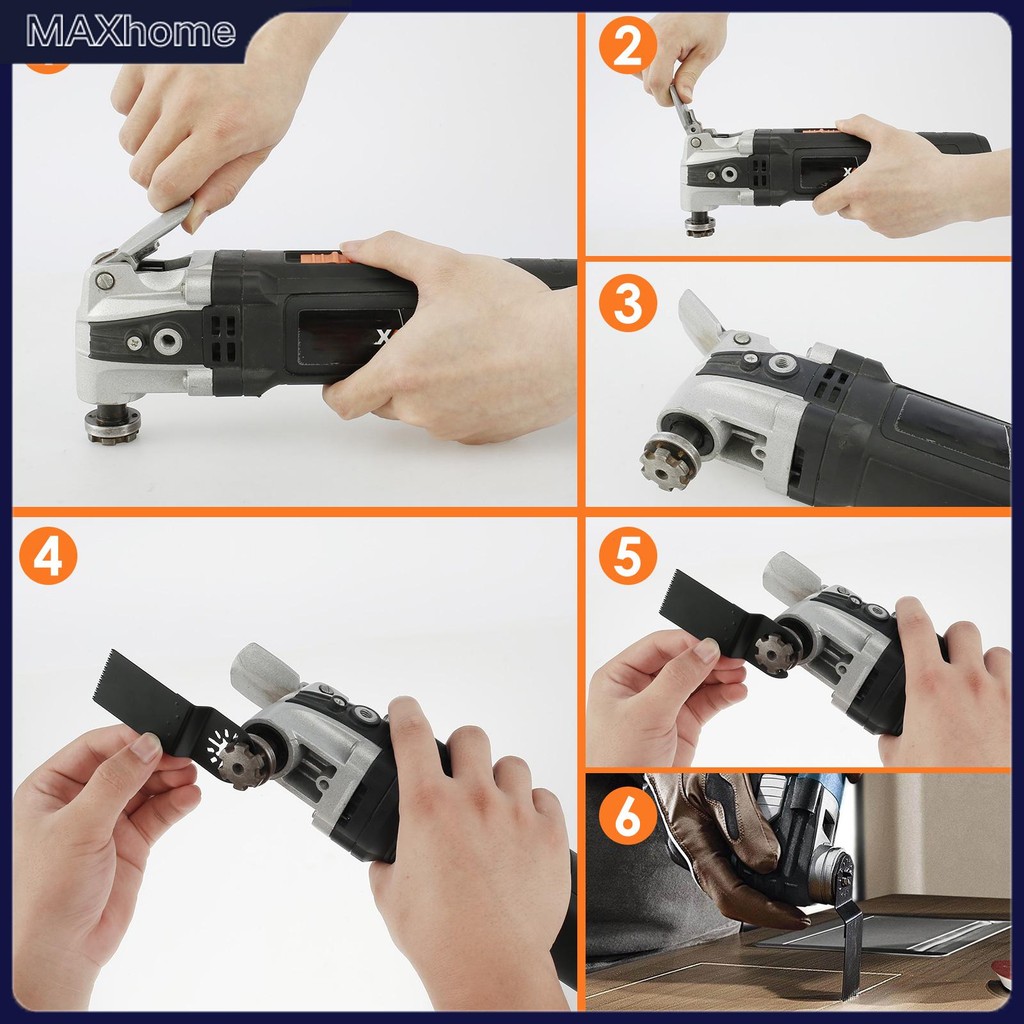 MAXhome

2

3

4

5

6