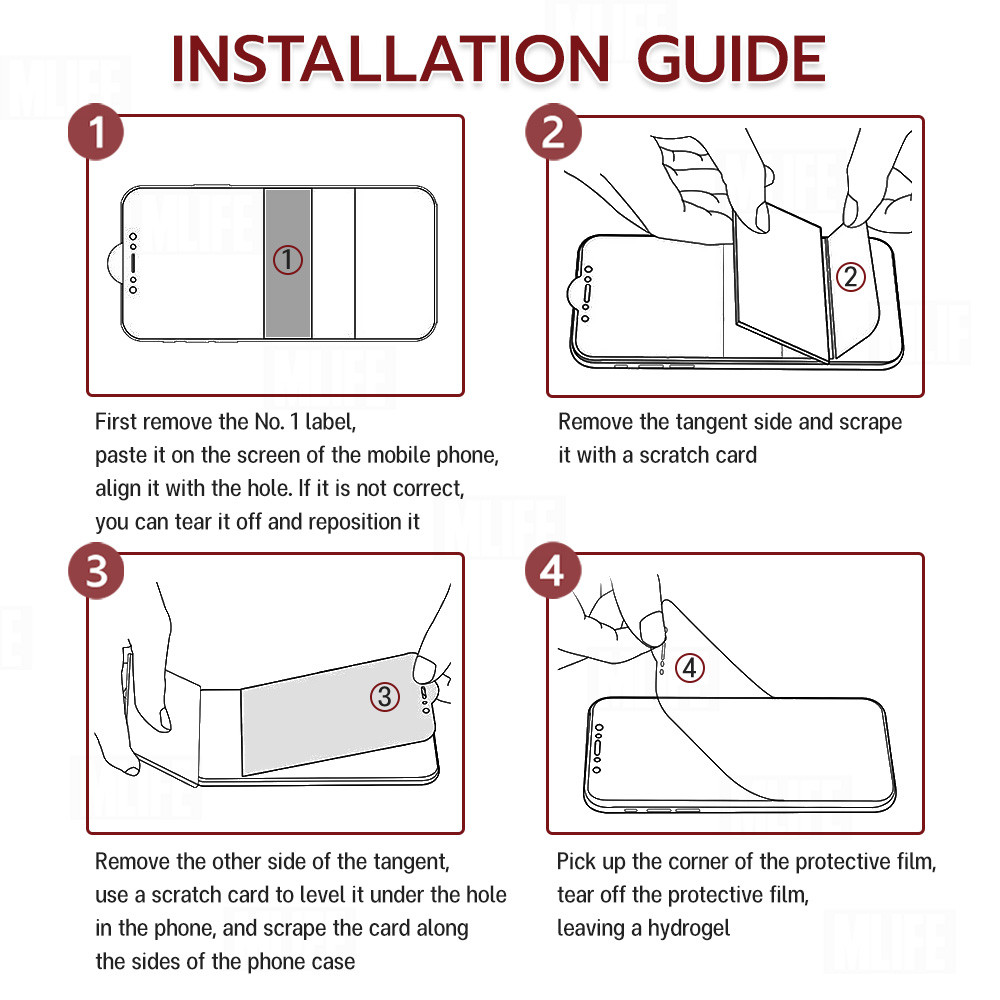 INSTALLATION GUIDE

1

①

First remove the No. 1 label, paste it on the screen of the mobile phone, align it with the hole. If it is not correct, you can tear it off and reposition it

2

②

Remove the tangent side and scrape it with a scratch card

3

③

Remove the other side of the tangent, use a scratch card to level it under the hole in the phone, and scrape the card along the sides of the phone case

4

④

Pick up the corner of the protective film, tear off the protective film, leaving a hydrogel

MLIFE