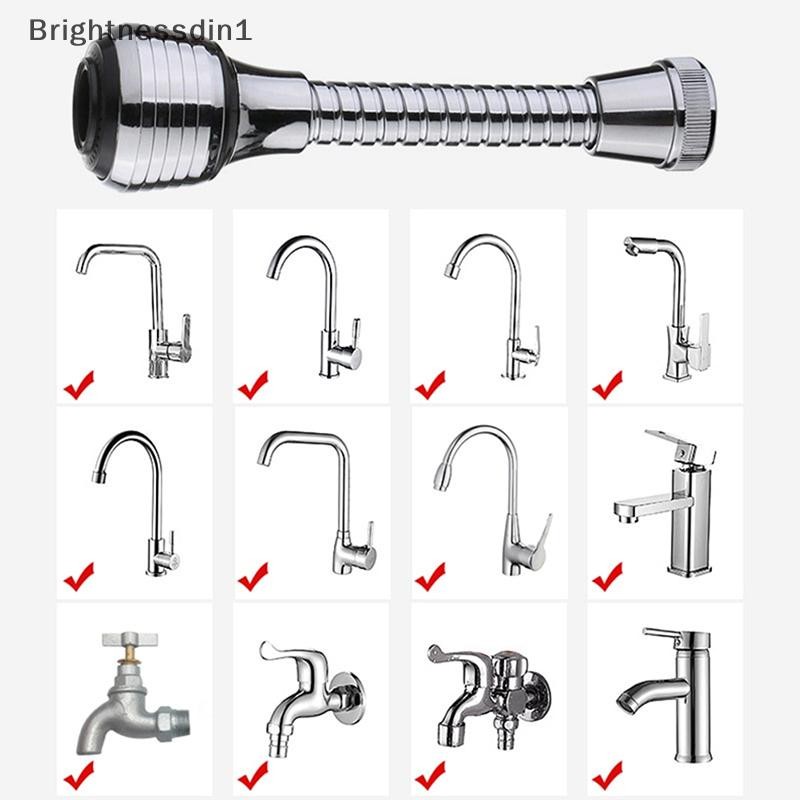 Brightnessdin1