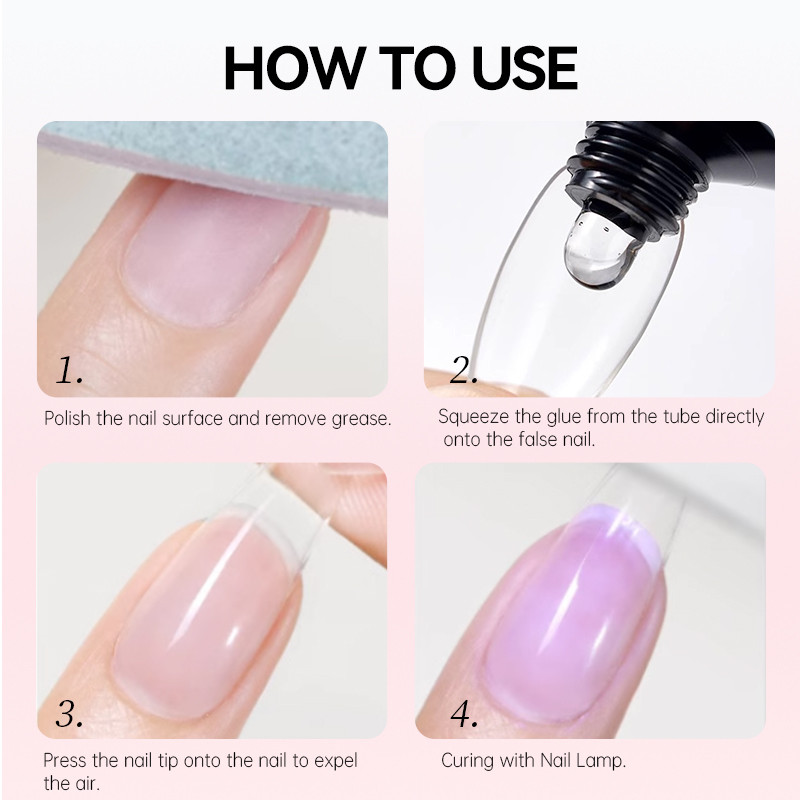 HOW TO USE

1.

Polish the nail surface and remove grease.

2.

Squeeze the glue from the tube directly onto the false nail.

3.

Press the nail tip onto the nail to expel the air.

4.

Curing with Nail Lamp.