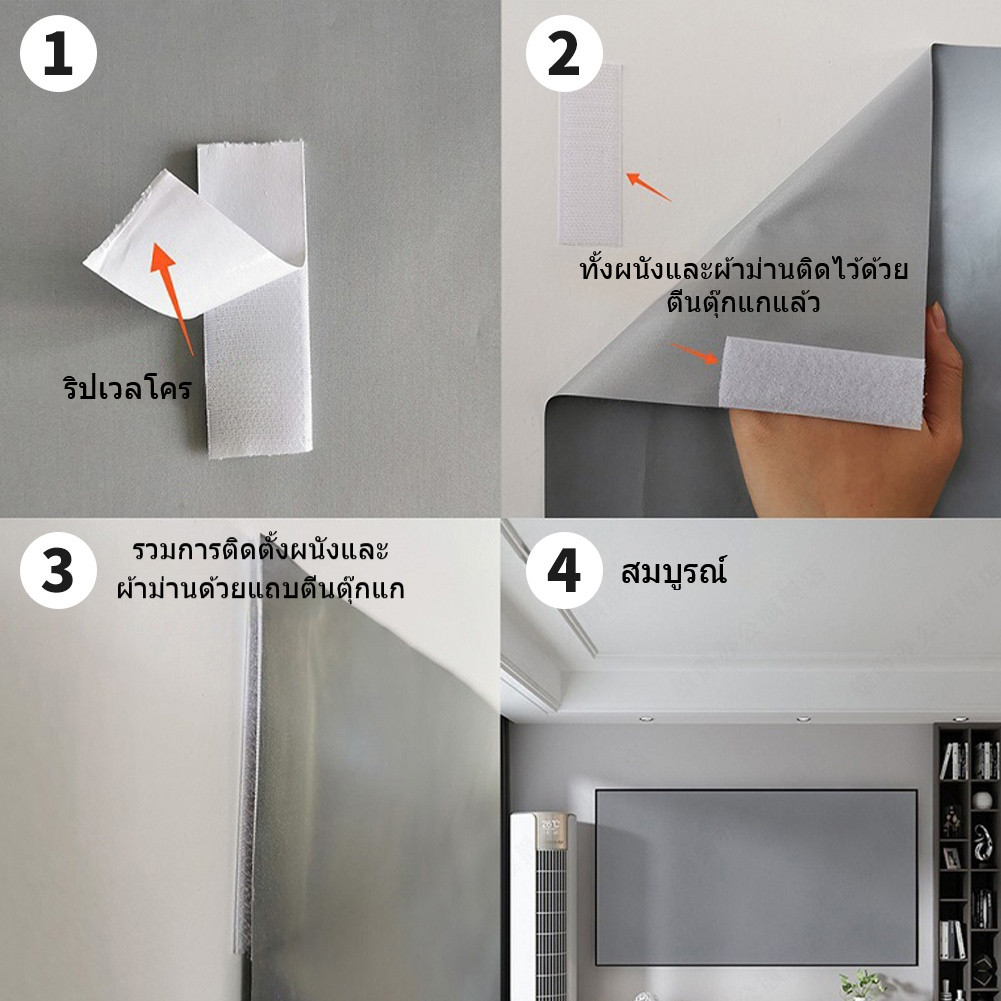 1

ริปเวลโคร

2

ทั้งผนังและผ้าม่านติดไว้ด้วย ตีนตุ๊กแกแล้ว

3

รวมการติดตั้งผนังและ ผ้าม่านด้วยแถบตีนตุ๊กแก

4

สมบูรณ์