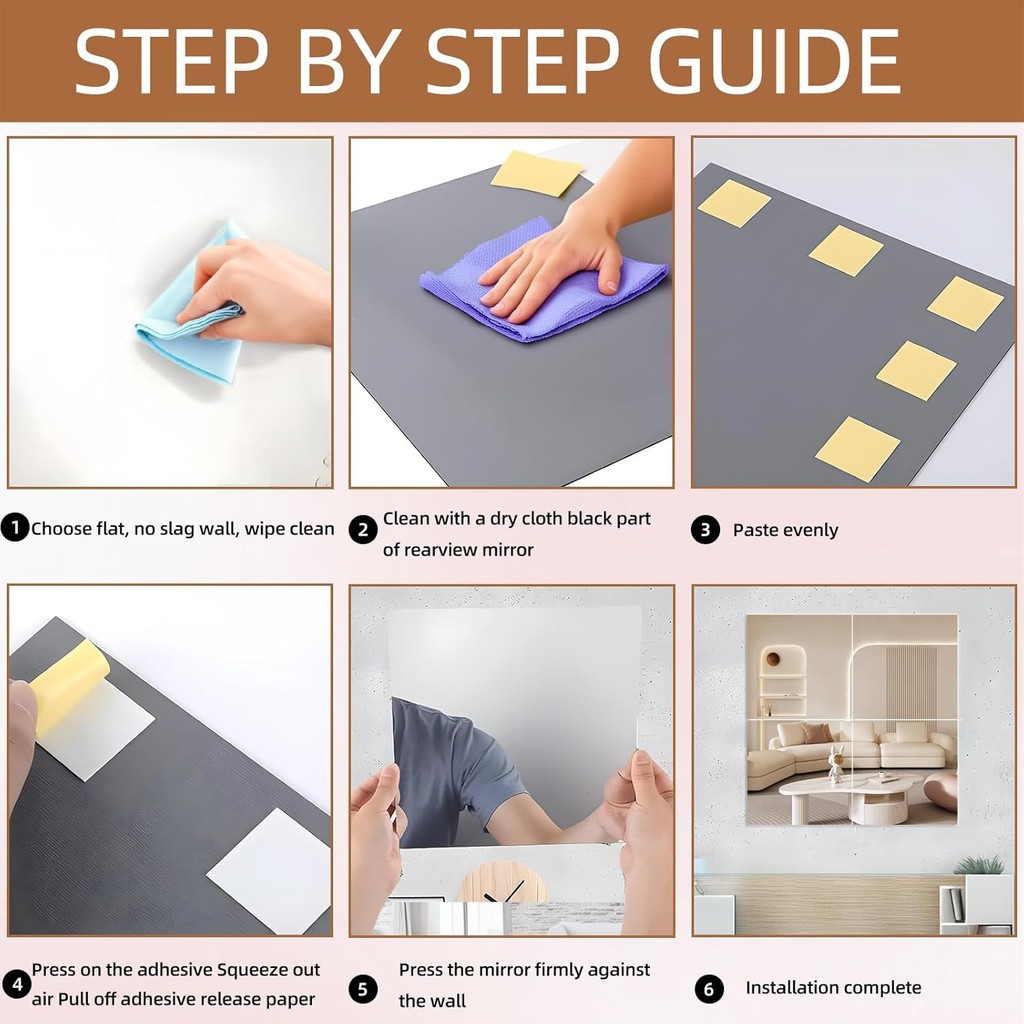 STEP BY STEP GUIDE

1 Choose flat, no slag wall, wipe clean

2 Clean with a dry cloth black part of rearview mirror

3 Paste evenly

4 Press on the adhesive Squeeze out air Pull off adhesive release paper

5 Press the mirror firmly against the wall

6 Installation complete