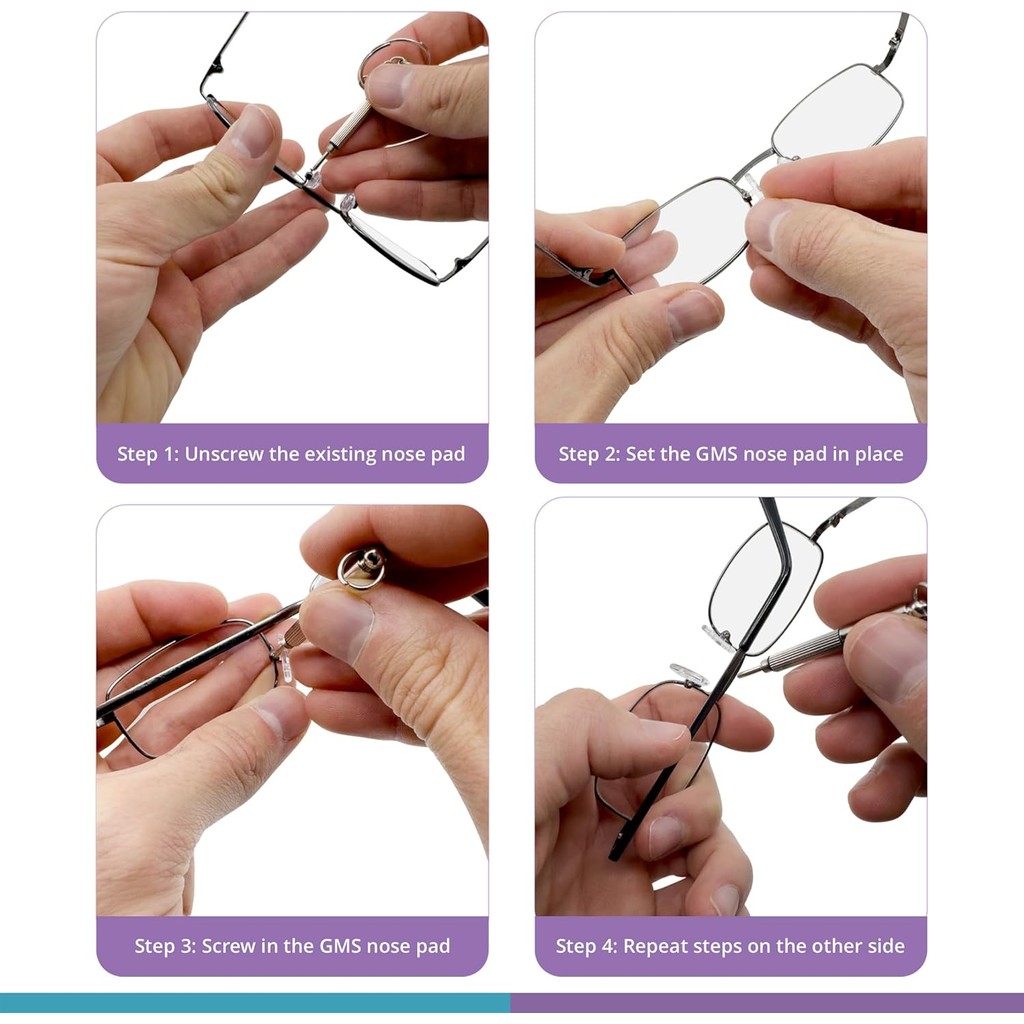 Step 1: Unscrew the existing nose pad

Step 2: Set the GMS nose pad in place

Step 3: Screw in the GMS nose pad

Step 4: Repeat steps on the other side