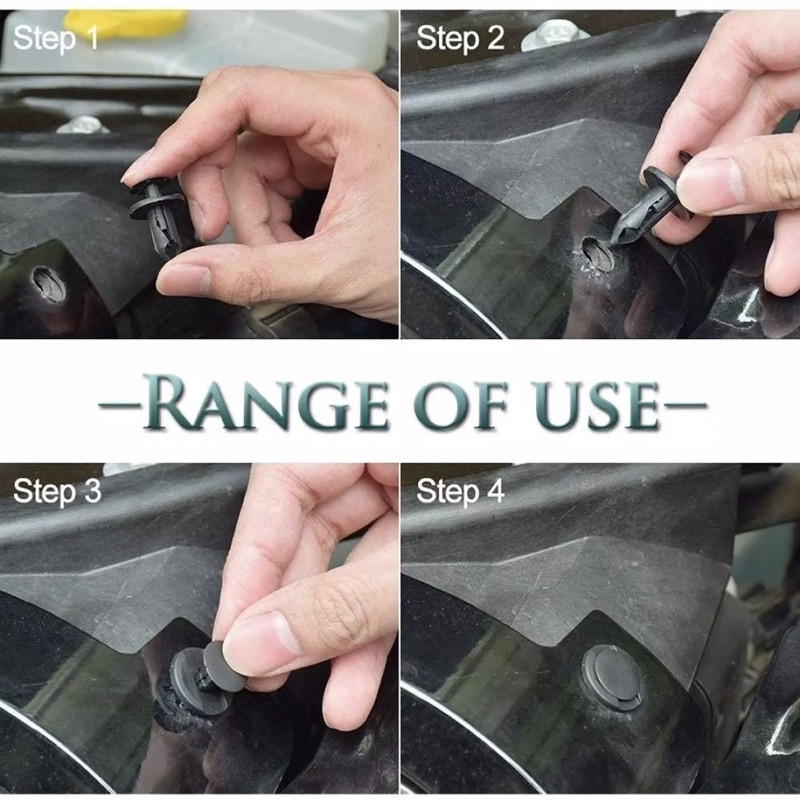 Step 1

Step 2

—RANGE OF USE—

Step 3

Step 4