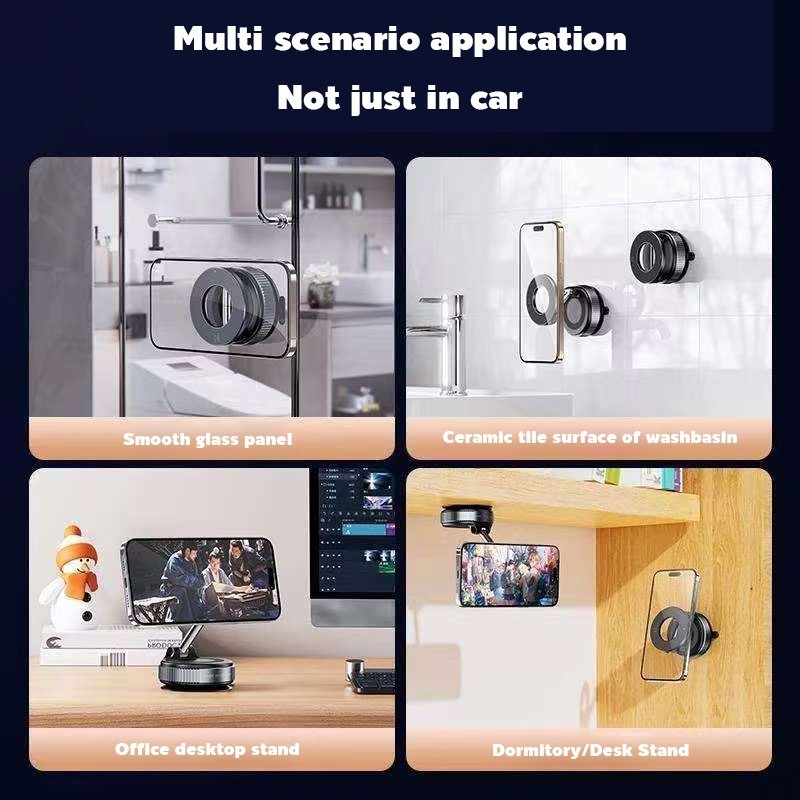 Multi scenario application

Not just in car

Smooth glass panel

Ceramic tile surface of washbasin

Office desktop stand

Dormitory/Desk Stand