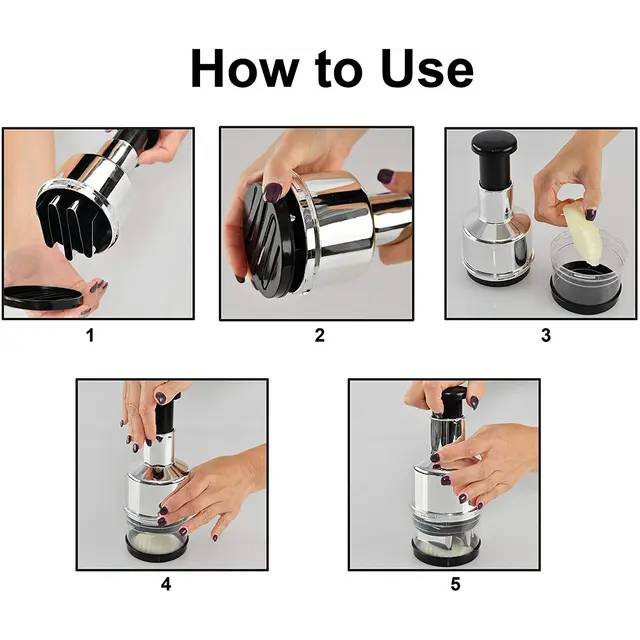 How to Use

1

2

3

4

5