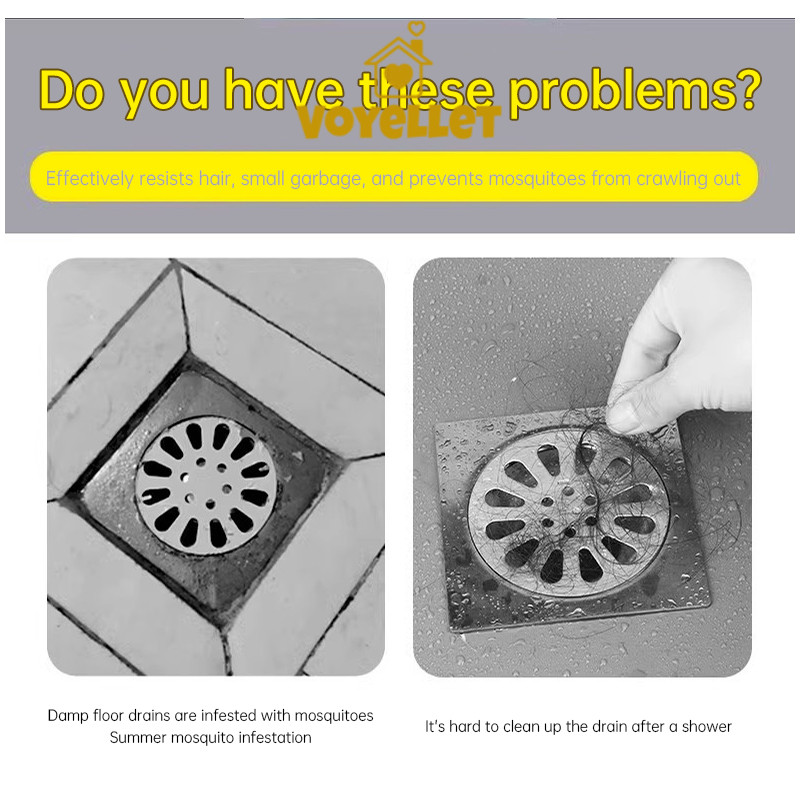 Do you have these problems?

VOYELLET

Effectively resists hair, small garbage, and prevents mosquitoes from crawling out

Damp floor drains are infested with mosquitoes
Summer mosquito infestation

It's hard to clean up the drain after a shower