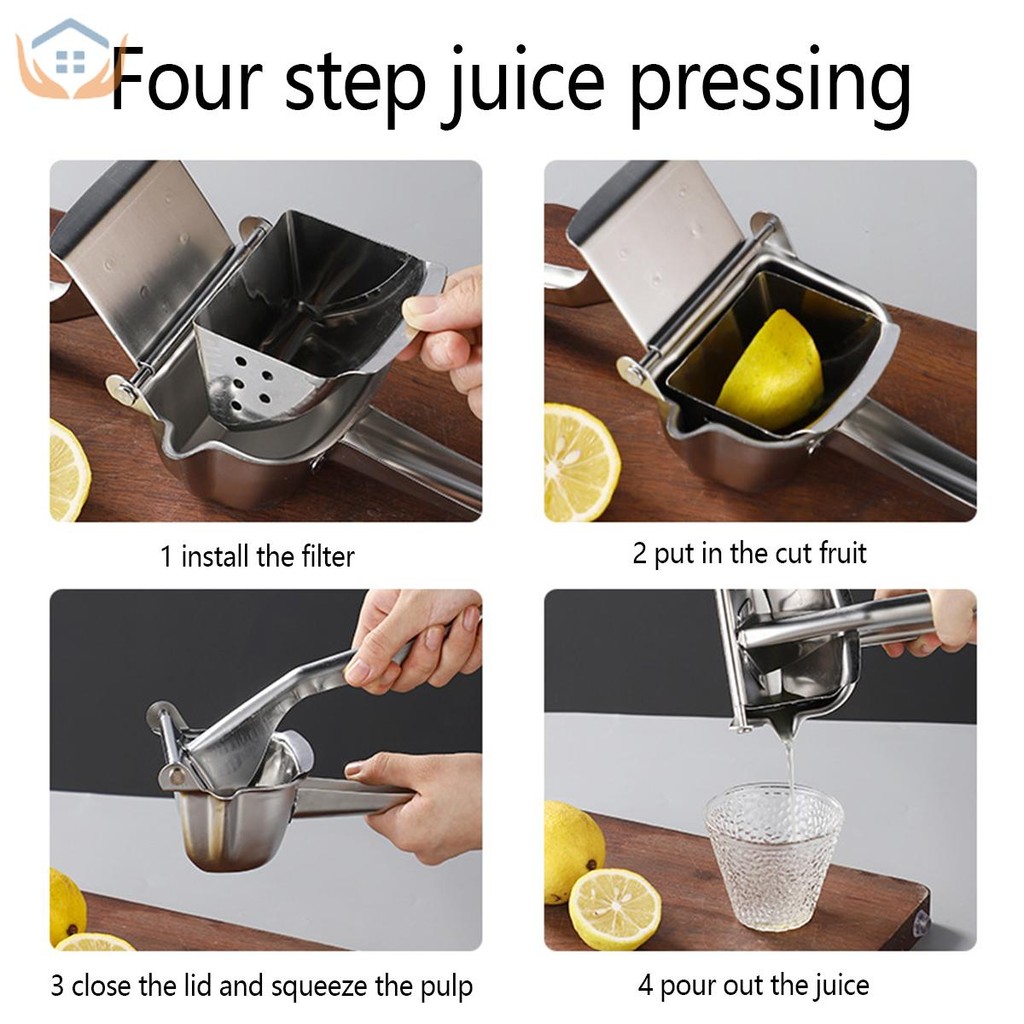 Four step juice pressing

1 install the filter

2 put in the cut fruit

3 close the lid and squeeze the pulp

4 pour out the juice