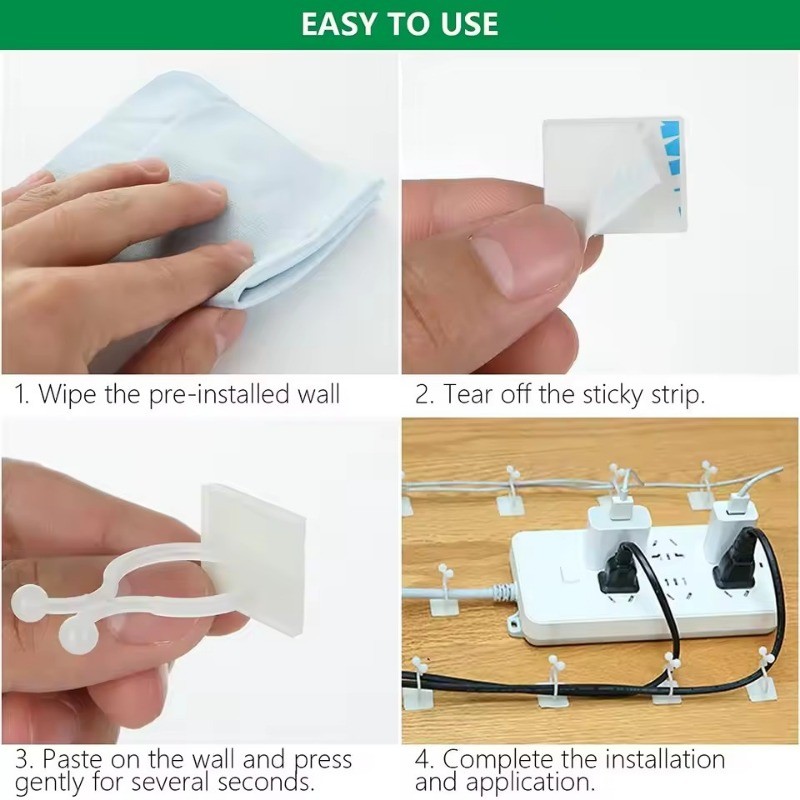 EASY TO USE

1. Wipe the pre-installed wall

2. Tear off the sticky strip.

3. Paste on the wall and press gently for several seconds.

4. Complete the installation and application.