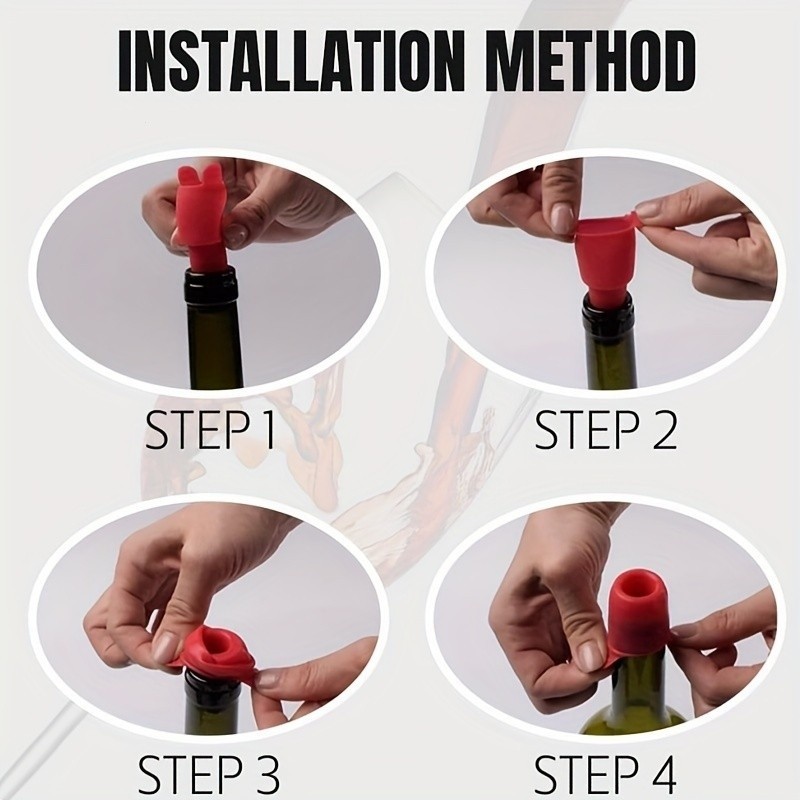 INSTALLATION METHOD

STEP 1

STEP 2

STEP 3

STEP 4