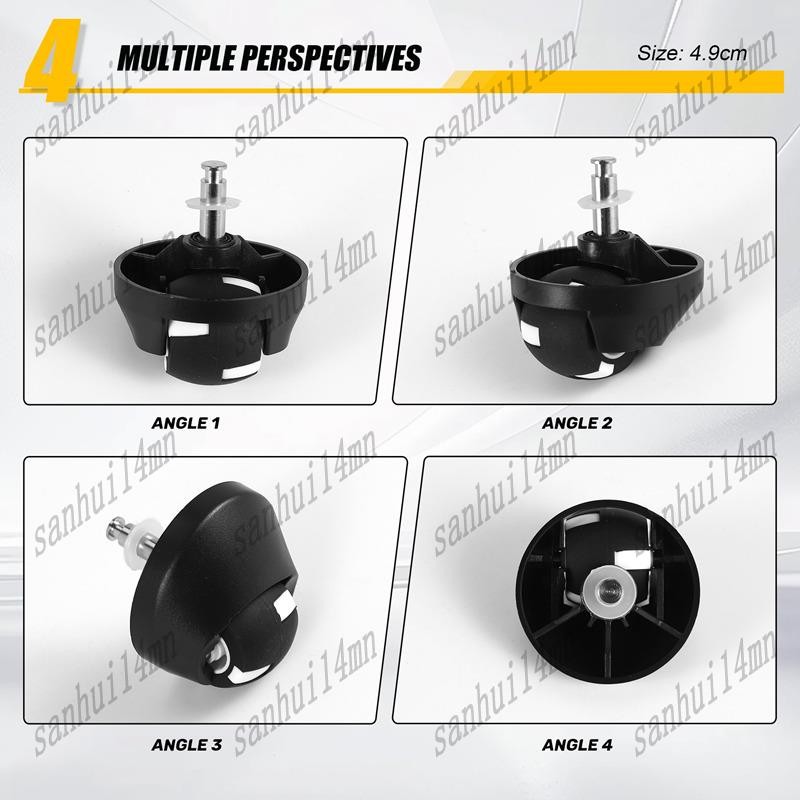 4 MULTIPLE PERSPECTIVES

Size: 4.9cm

ANGLE 1

ANGLE 2

ANGLE 3

ANGLE 4

sanhui14mn