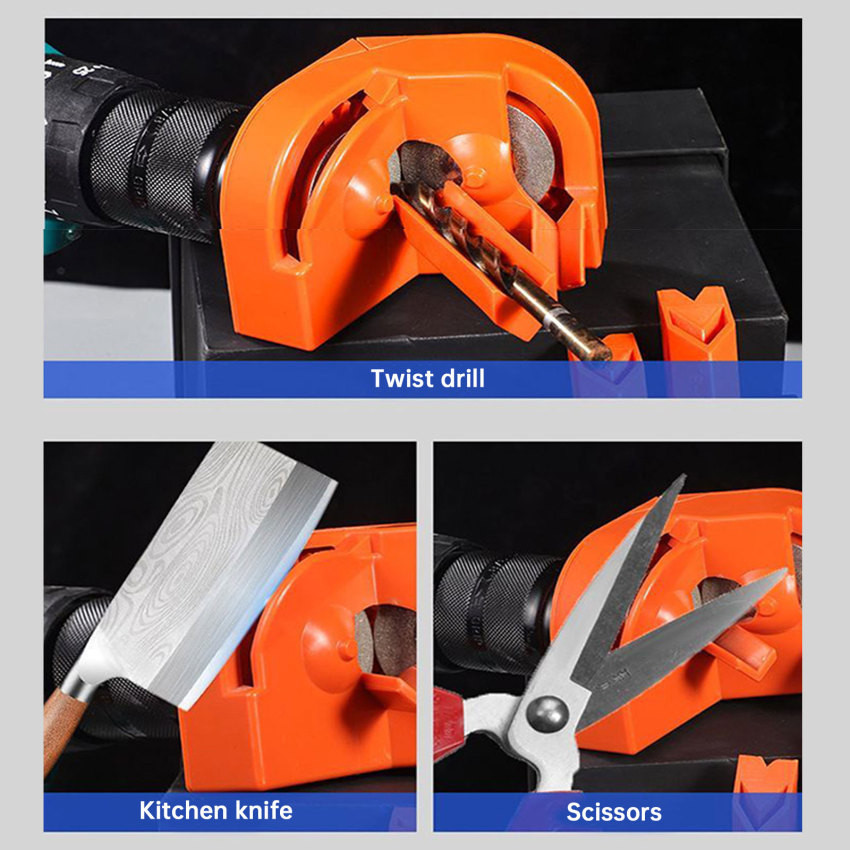 Twist drill

Kitchen knife

Scissors