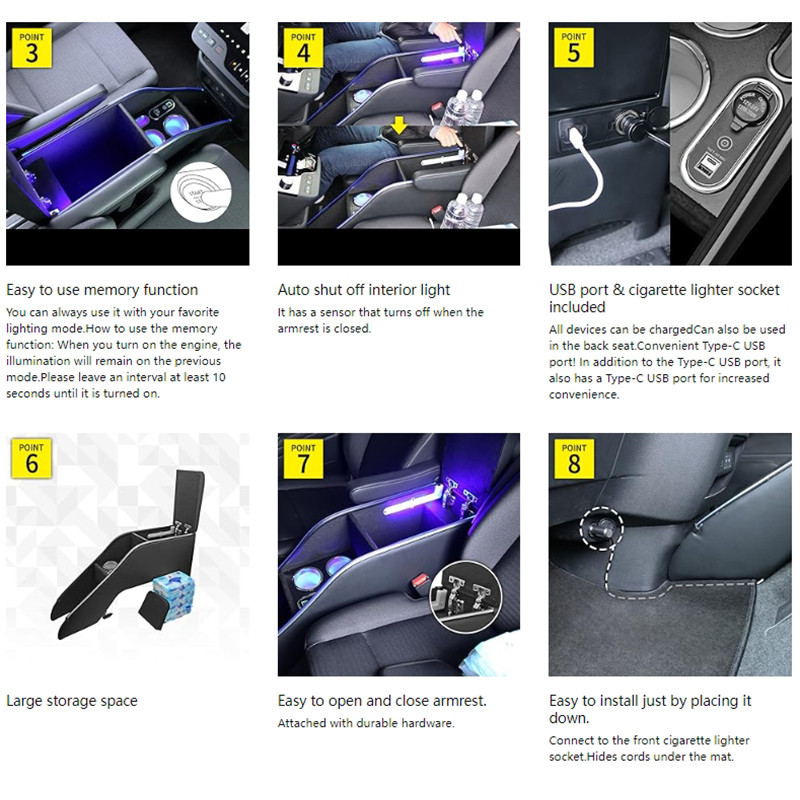 POINT
3

Easy to use memory function

You can always use it with your favorite lighting mode.How to use the memory function: When you turn on the engine, the illumination will remain on the previous mode.Please leave an interval at least 10 seconds until it is turned on.

POINT
4

Auto shut off interior light

It has a sensor that turns off when the armrest is closed.

POINT
5

USB port & cigarette lighter socket included

All devices can be chargedCan also be used in the back seat.Convenient Type-C USB port! In addition to the Type-C USB port, it also has a Type-C USB port for increased convenience.

POINT
6

Large storage space

POINT
7

Easy to open and close armrest.

Attached with durable hardware.

POINT
8

Easy to install just by placing it down.

Connect to the front cigarette lighter socket.Hides cords under the mat.