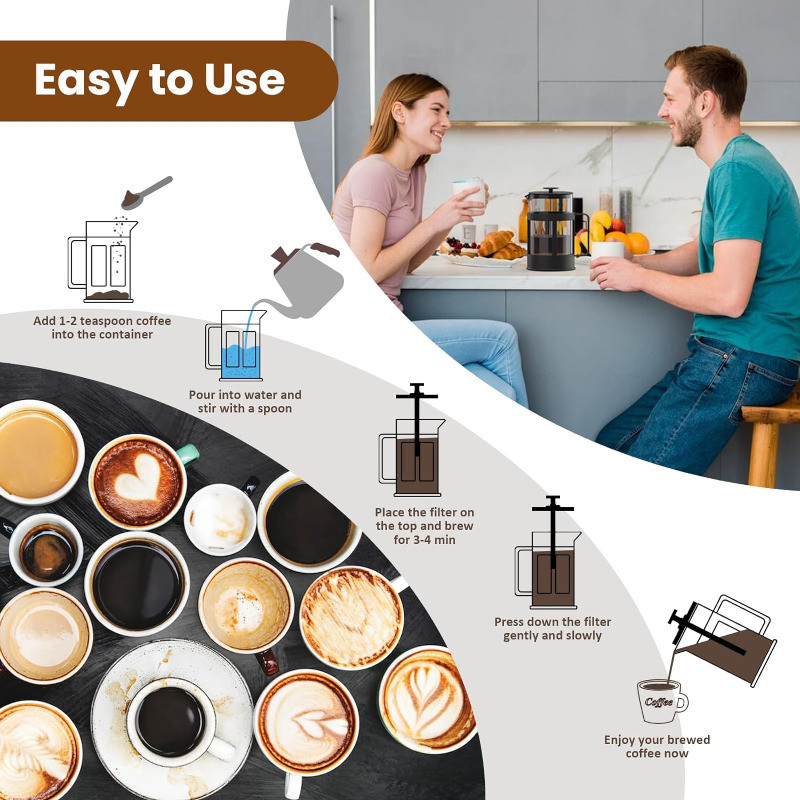 Easy to Use

Add 1-2 teaspoon coffee into the container

Pour into water and stir with a spoon

Place the filter on the top and brew for 3-4 min

Press down the filter gently and slowly

Coffee

Enjoy your brewed coffee now