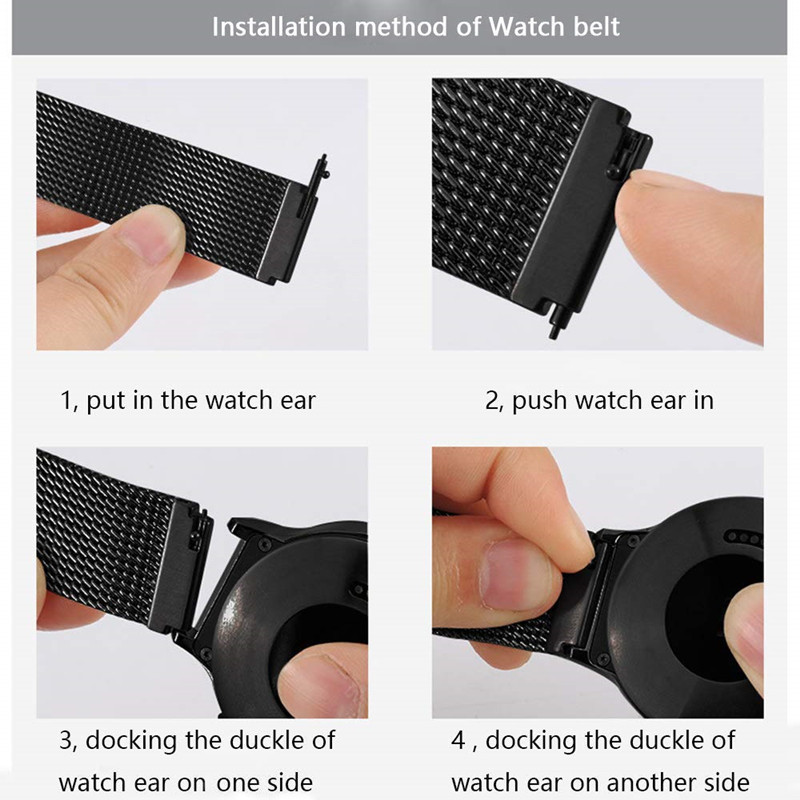 Installation method of Watch belt

1, put in the watch ear

2, push watch ear in

3, docking the duckle of watch ear on one side

4 , docking the duckle of watch ear on another side