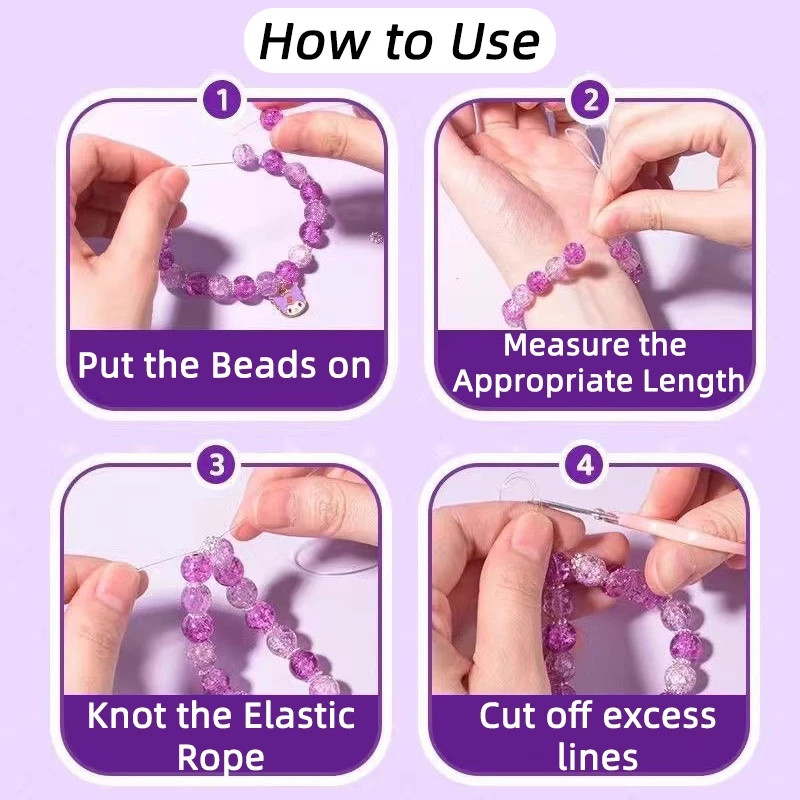 How to Use

1

Put the Beads on

2

Measure the Appropriate Length

3

Knot the Elastic Rope

4

Cut off excess lines