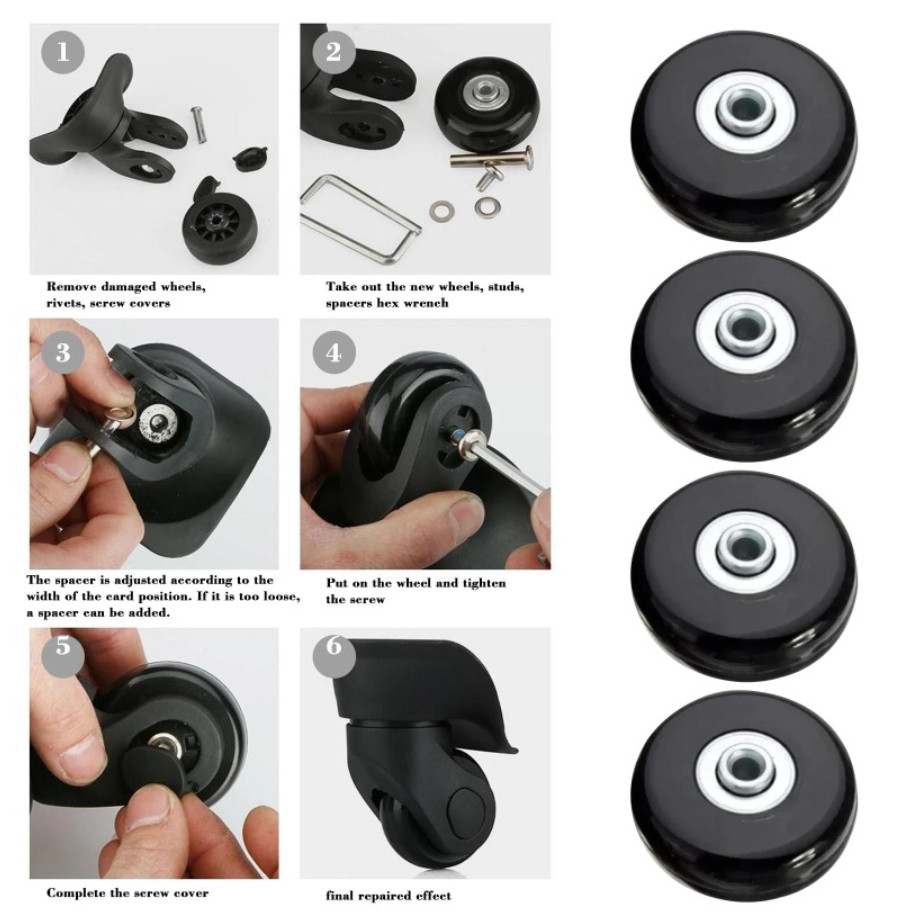 1

Remove damaged wheels, rivets, screw covers

2

Take out the new wheels, studs, spacers hex wrench

3

The spacer is adjusted according to the width of the card position. If it is too loose, a spacer can be added.

4

Put on the wheel and tighten the screw

5

Complete the screw cover

6

final repaired effect