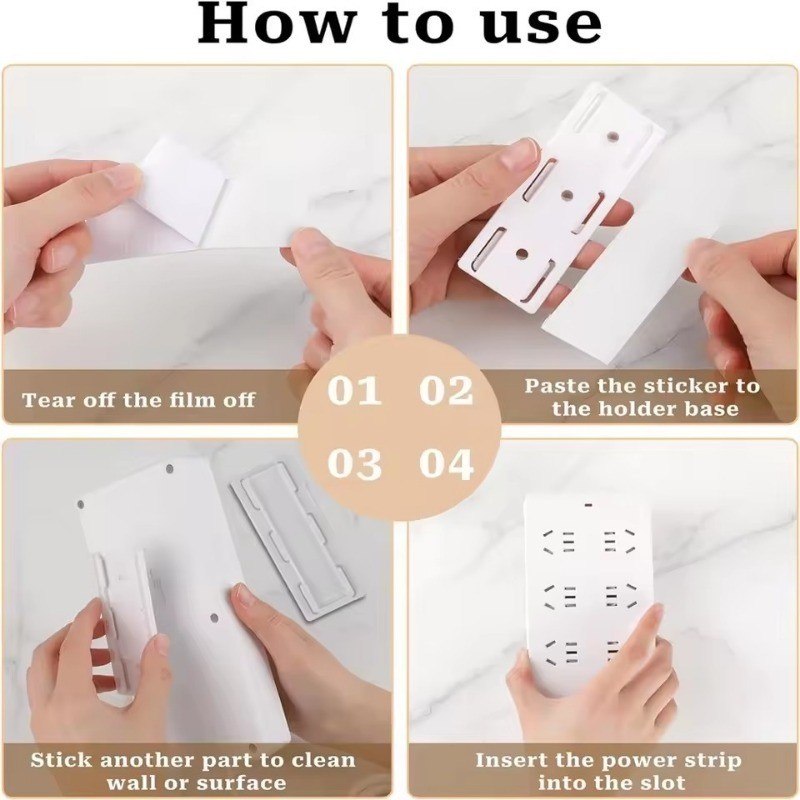 How to use

Tear off the film off

01 02

Paste the sticker to the holder base

03 04

Stick another part to clean wall or surface

Insert the power strip into the slot