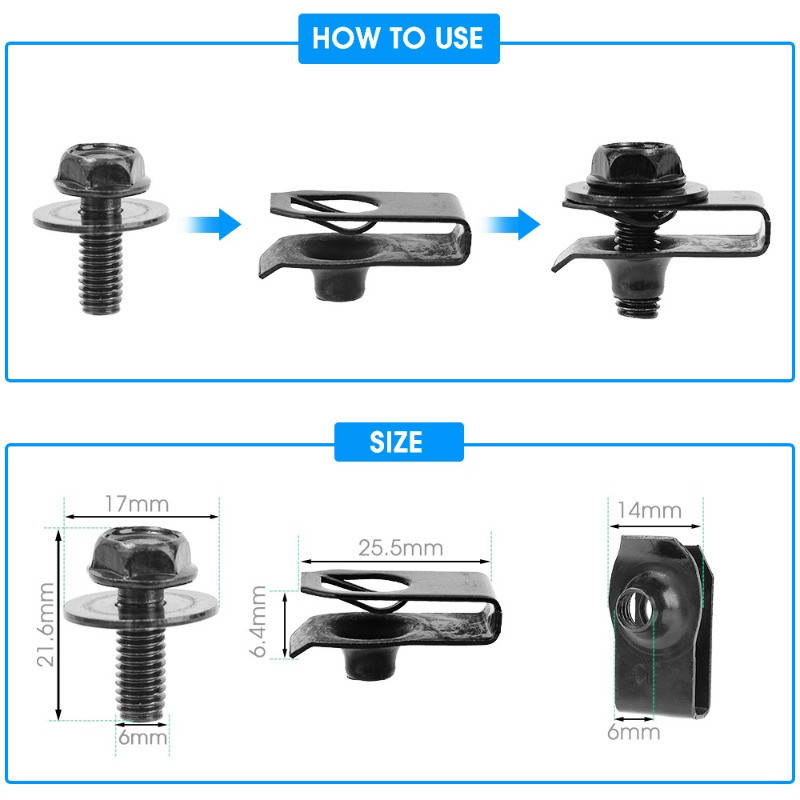 HOW TO USE

SIZE

17mm

21.6mm

6mm

25.5mm

6.4mm

14mm

6mm