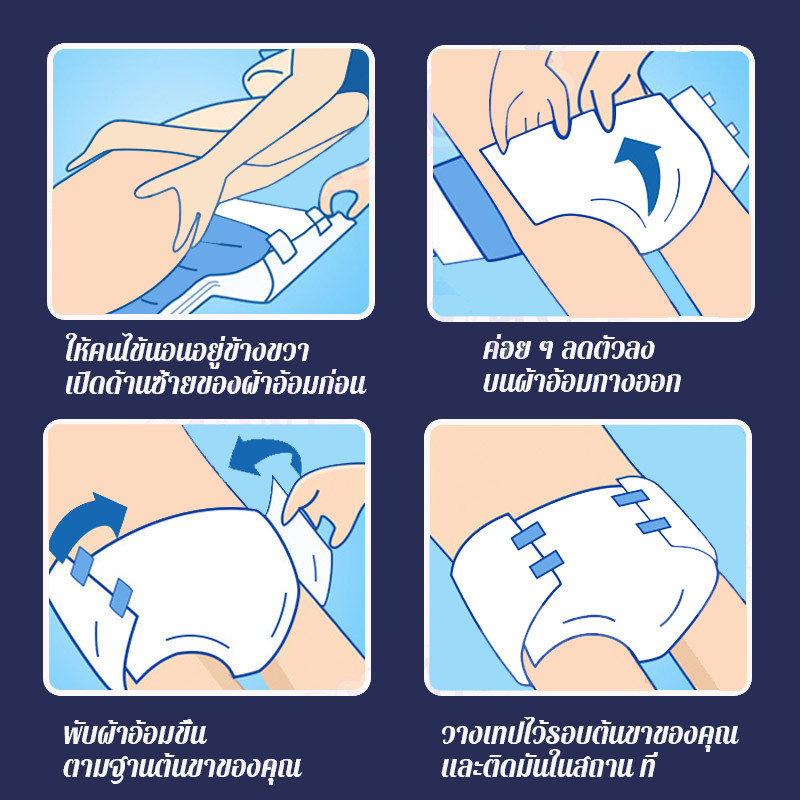 ให้คนไข้นอนอยู่ข้างขวา
เปิดด้านซ้ายของผ้าอ้อมก่อน

ค่อย ๆ ลดตัวลง
บนผ้าอ้อมกางออก

พับผ้าอ้อมขึ้น
ตามฐานต้นขาของคุณ

วางเทปไว้รอบต้นขาของคุณ
และติดมันในสถาน ที