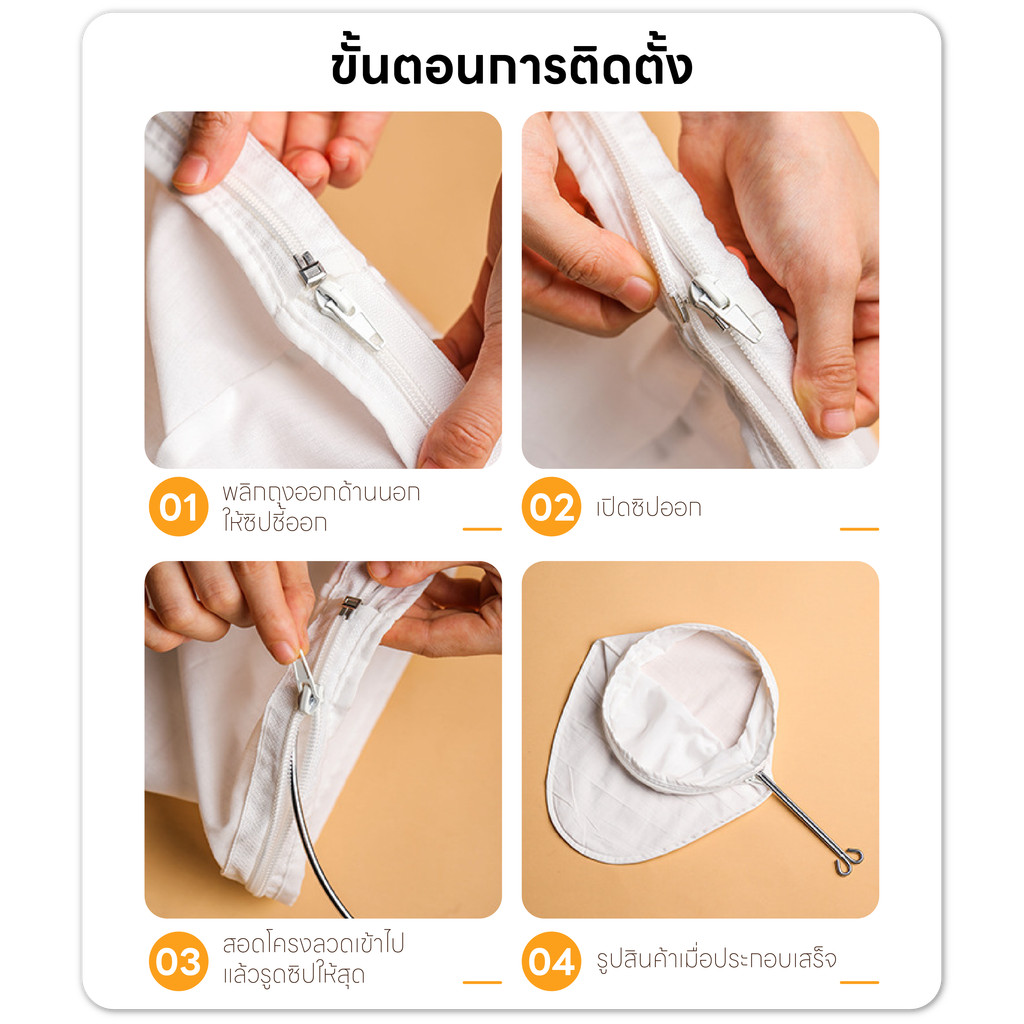 ขั้นตอนการติดตั้ง

01 พลิกถุงออกด้านนอก ให้ซิปชี้ออก

02 เปิดซิปออก

03 สอดโครงลวดเข้าไป แล้วรูดซิปให้สุด

04 รูปสินค้าเมื่อประกอบเสร็จ