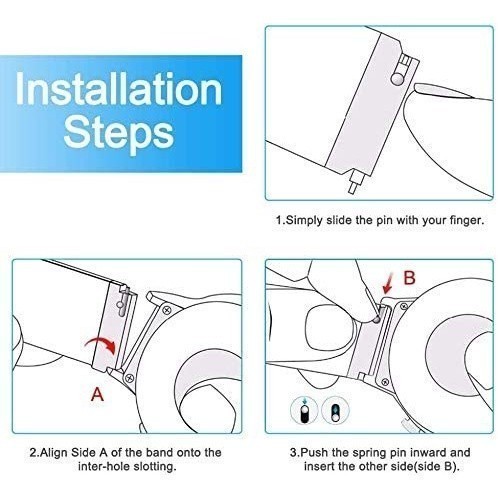 Installation Steps

1.Simply slide the pin with your finger.

A

2.Align Side A of the band onto the inter-hole slotting.

B

3.Push the spring pin inward and insert the other side(side B).