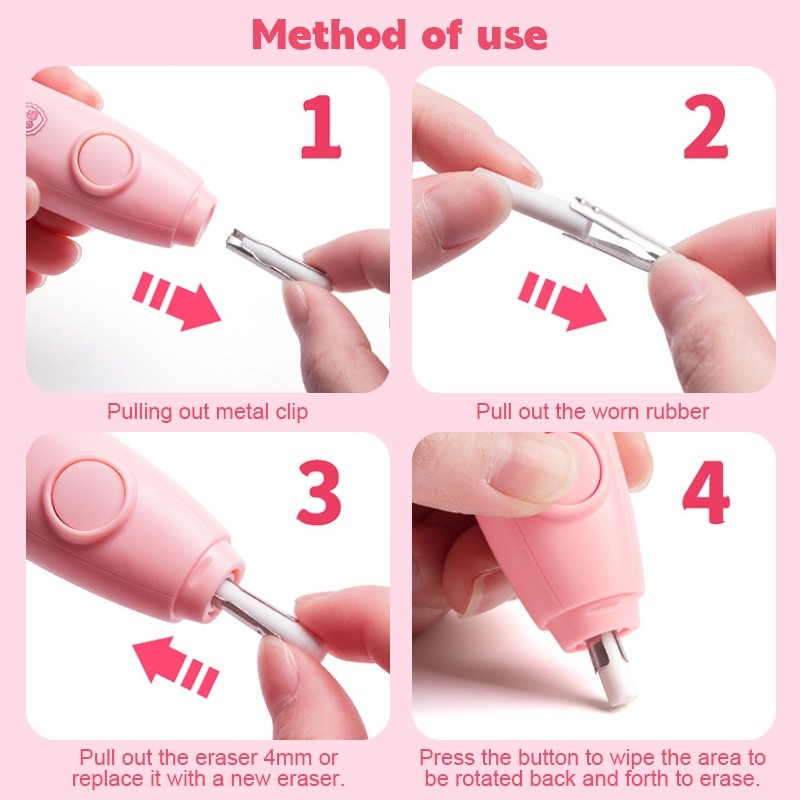 Method of use

1

Pulling out metal clip

2

Pull out the worn rubber

3

Pull out the eraser 4mm or replace it with a new eraser.

4

Press the button to wipe the area to be rotated back and forth to erase.